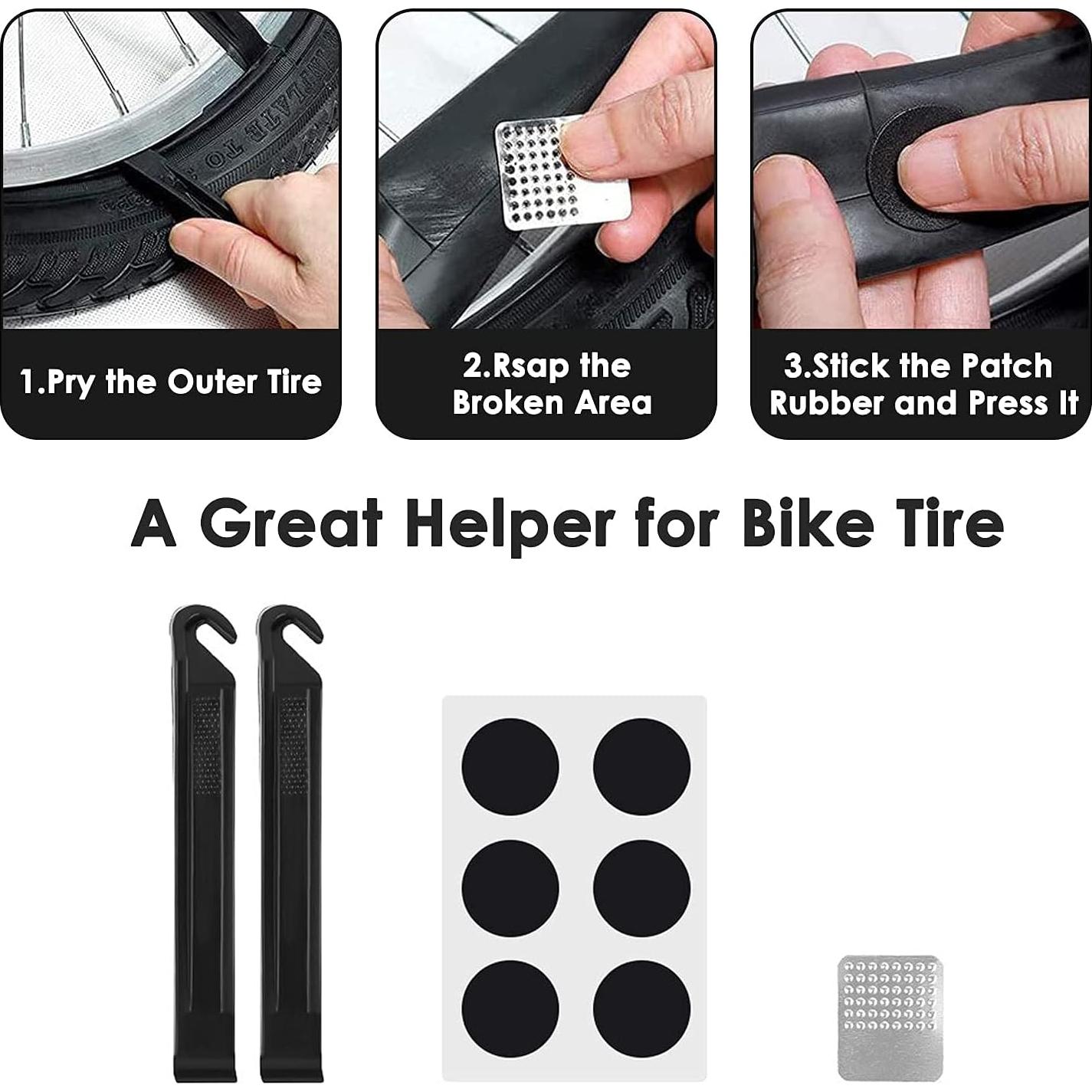 INFLATE TO

1.Pry the Outer Tire

2.Rsap the Broken Area

3.Stick the Patch Rubber and Press It

A Great Helper for Bike Tire