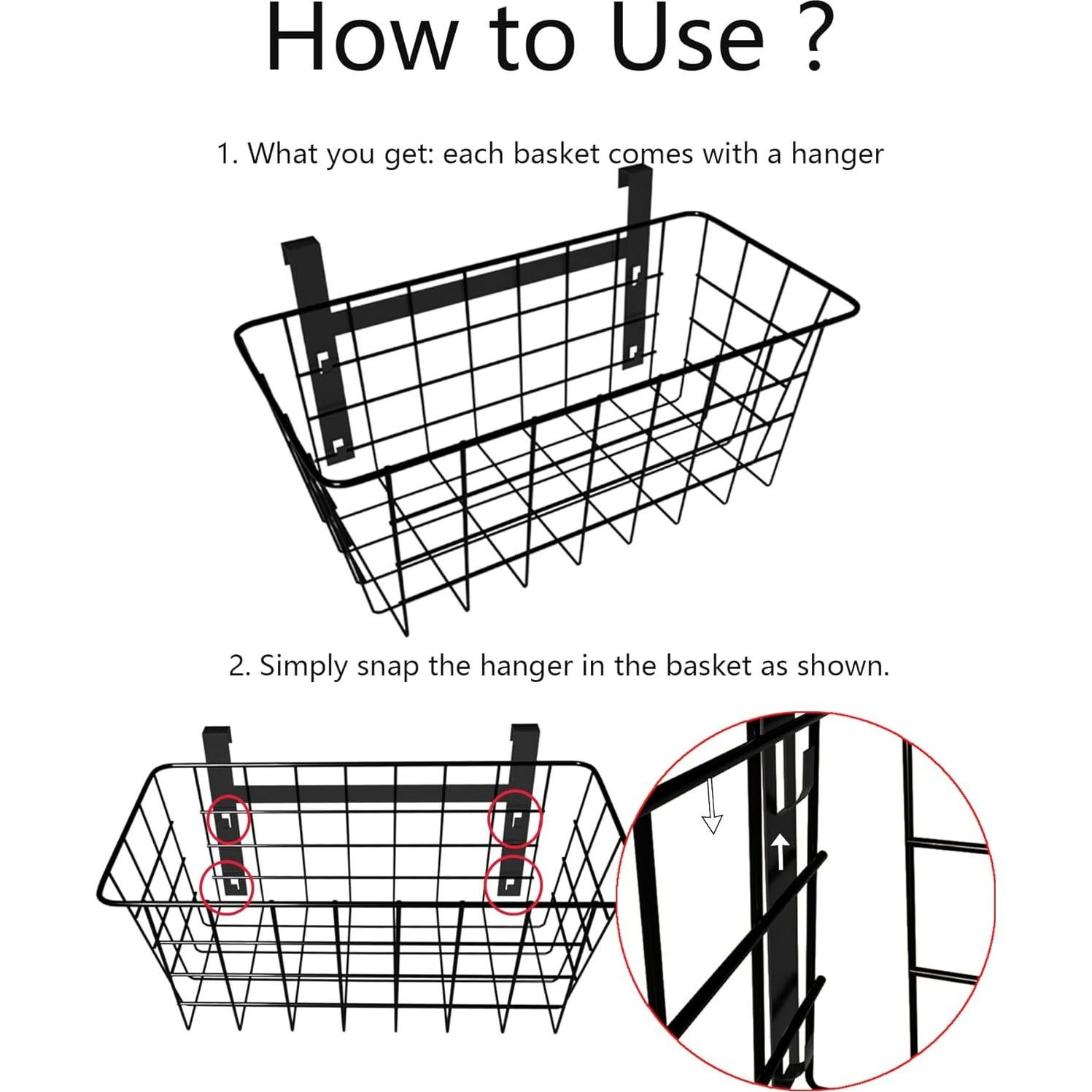 How to Use ?

1. What you get: each basket comes with a hanger

2. Simply snap the hanger in the basket as shown.