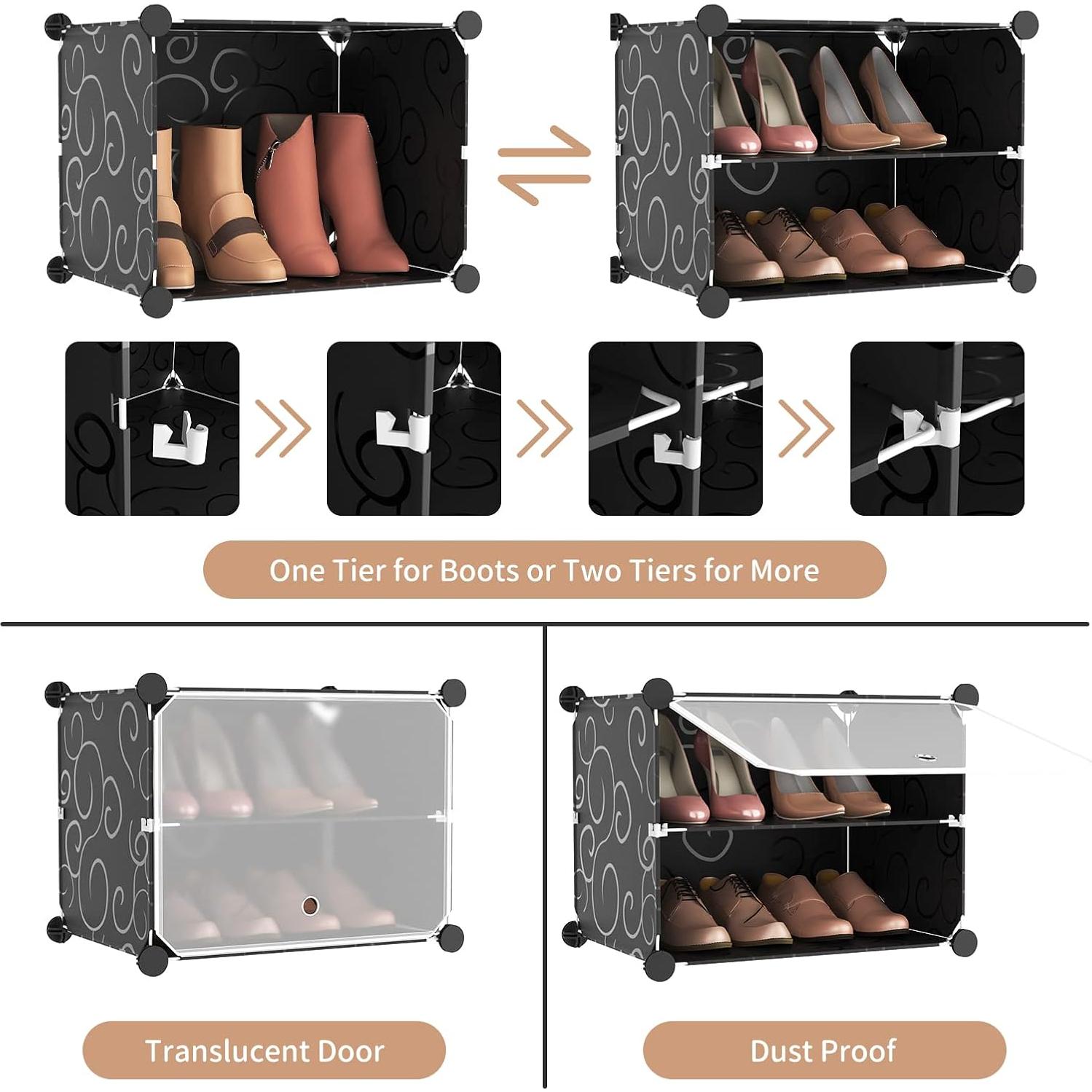 One Tier for Boots or Two Tiers for More

Translucent Door

Dust Proof