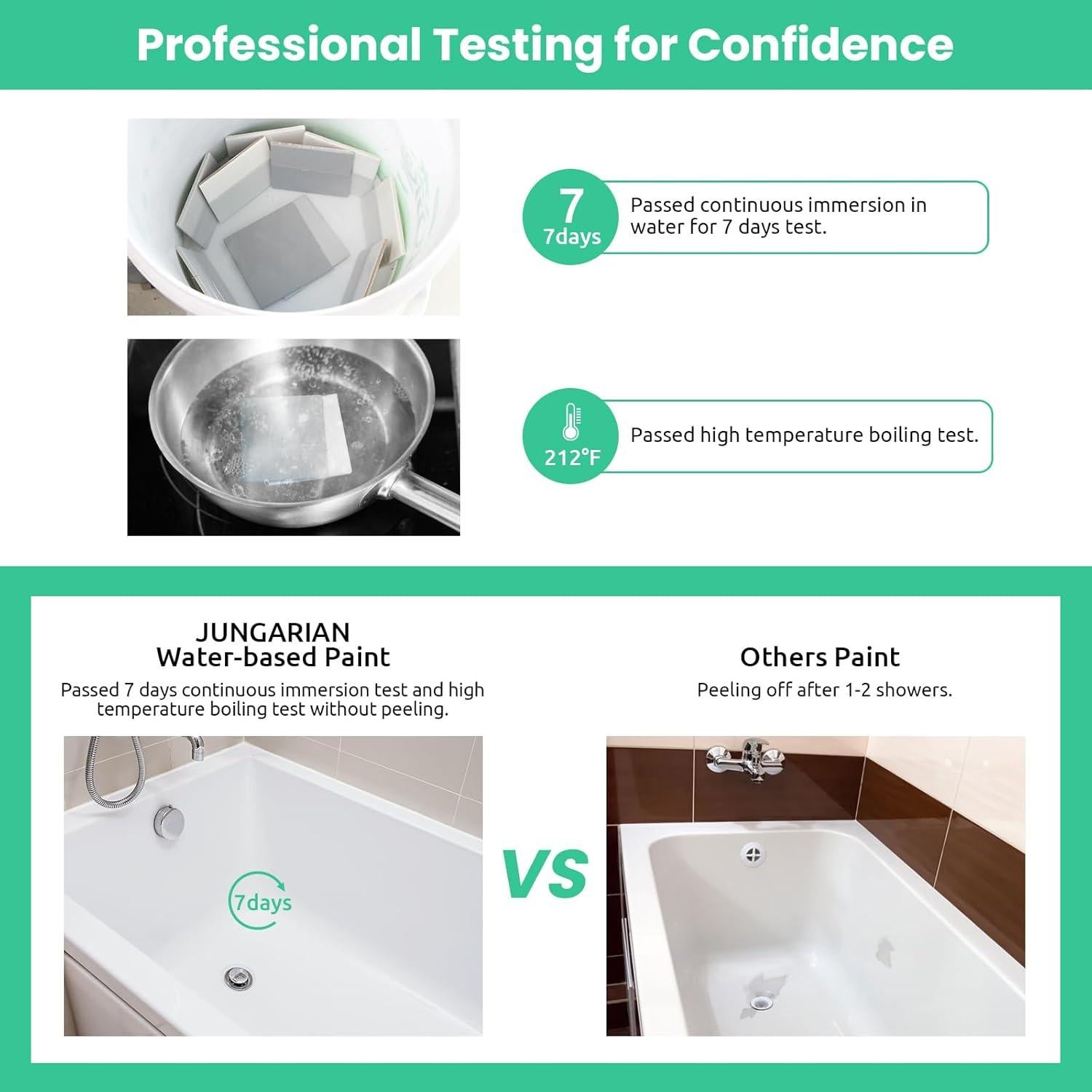 Professional Testing for Confidence

7
7days
Passed continuous immersion in water for 7 days test.

212°F
Passed high temperature boiling test.

JUNGARIAN
Water-based Paint
Passed 7 days continuous immersion test and high temperature boiling test without peeling.

7days

VS

Others Paint
Peeling off after 1-2 showers.