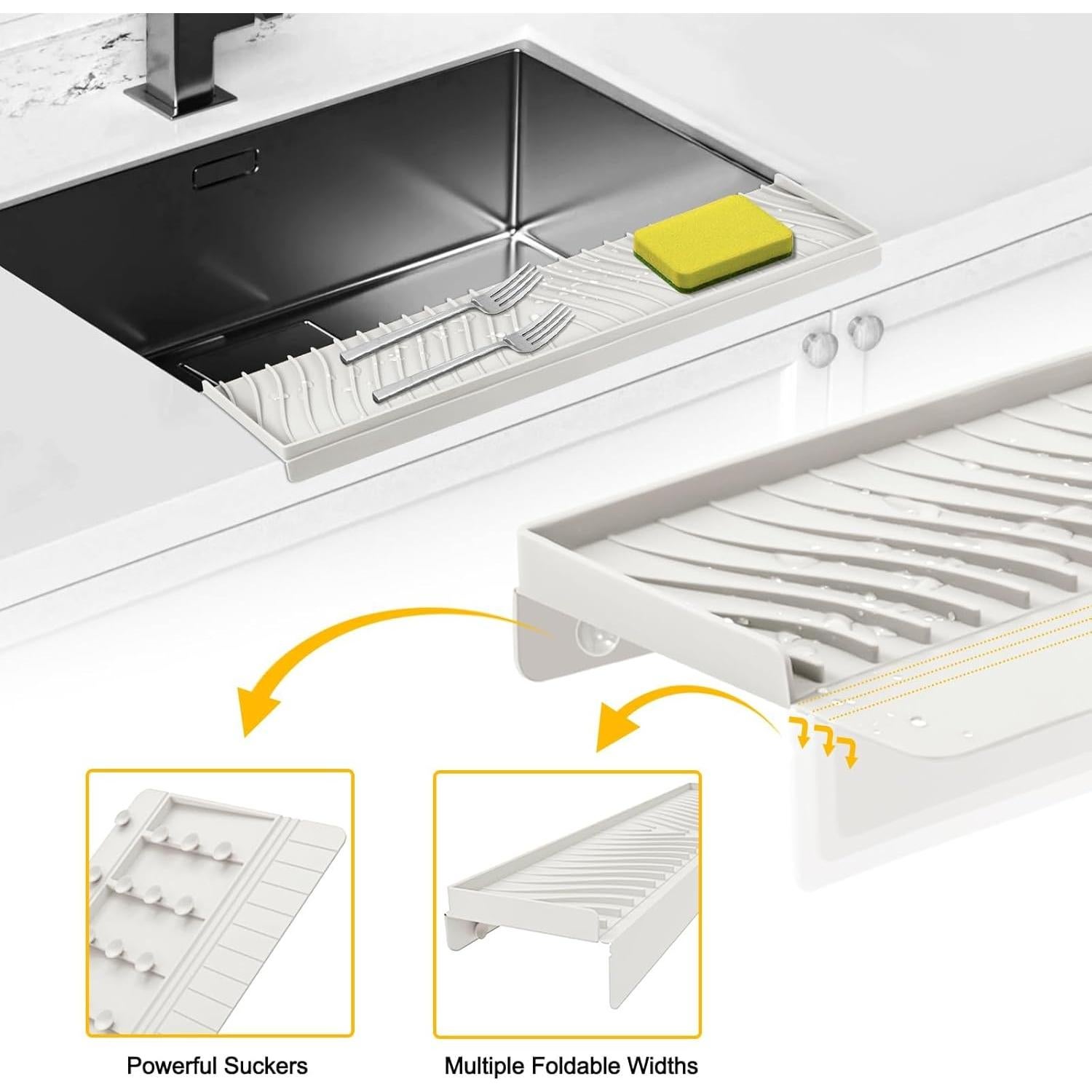 Powerful Suckers

Multiple Foldable Widths