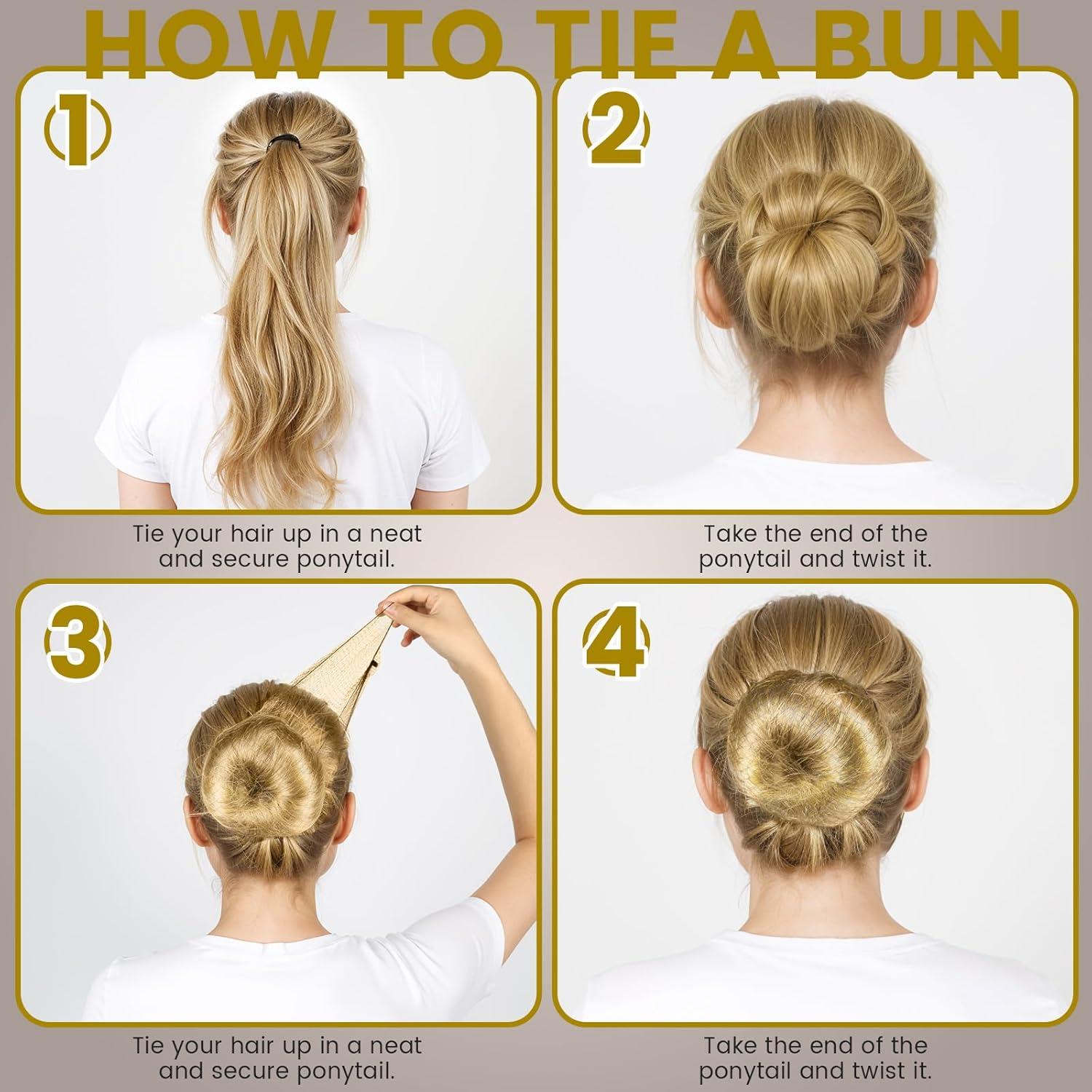 HOW TO TIE A BUN

1

Tie your hair up in a neat and secure ponytail.

2

Take the end of the ponytail and twist it.

3

Tie your hair up in a neat and secure ponytail.

4

Take the end of the ponytail and twist it.