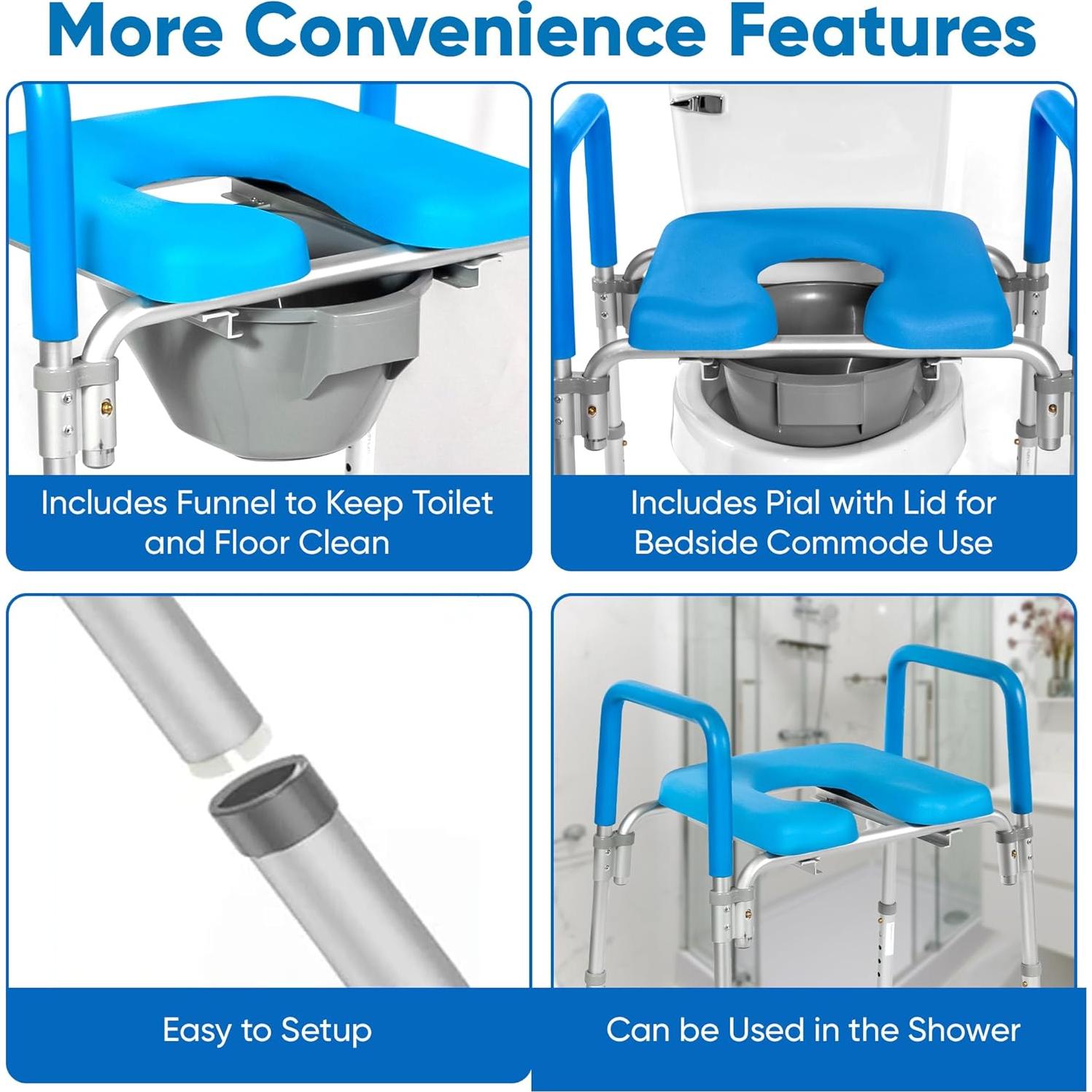 More Convenience Features

Includes Funnel to Keep Toilet and Floor Clean

Includes Pial with Lid for Bedside Commode Use

Easy to Setup

Can be Used in the Shower