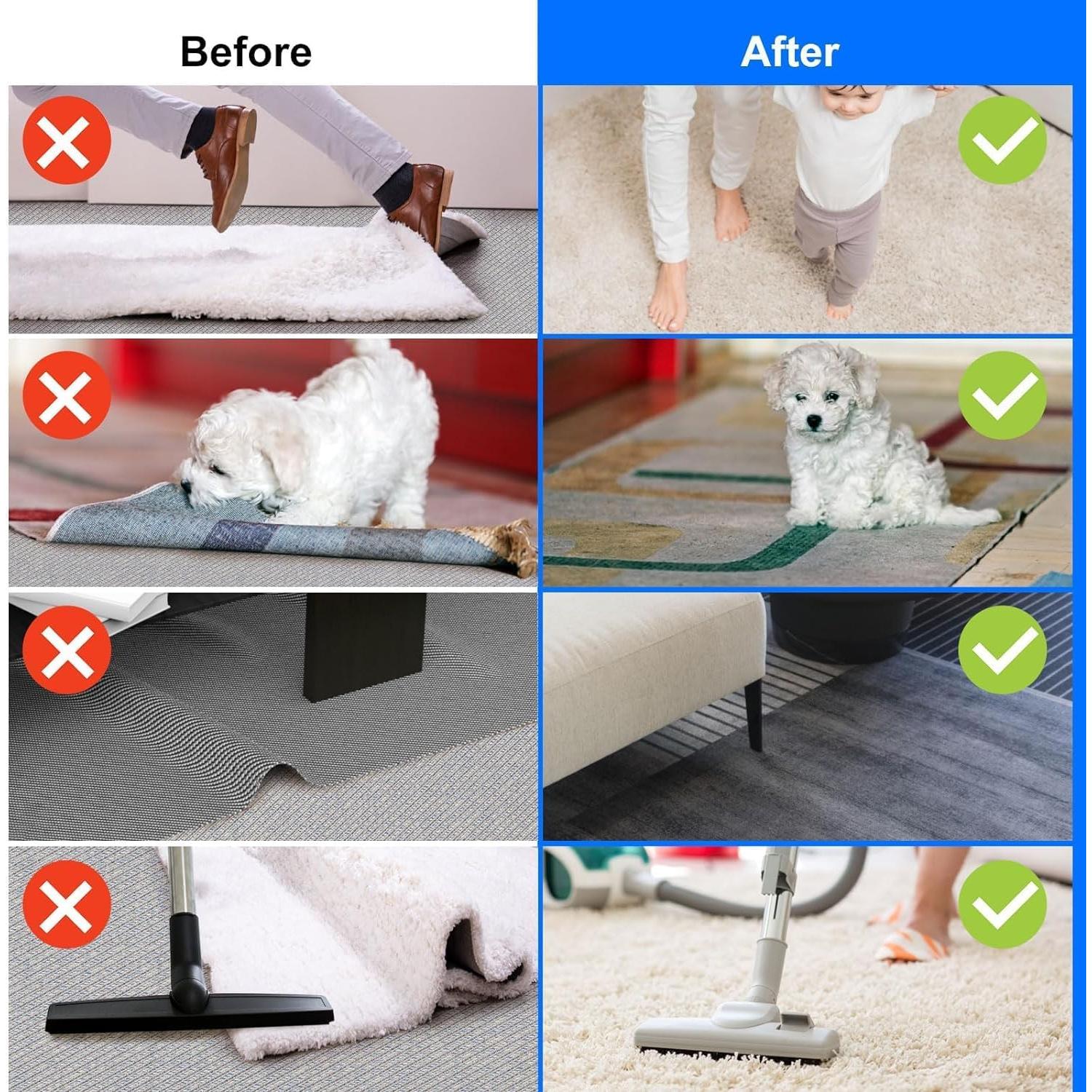 Before

After