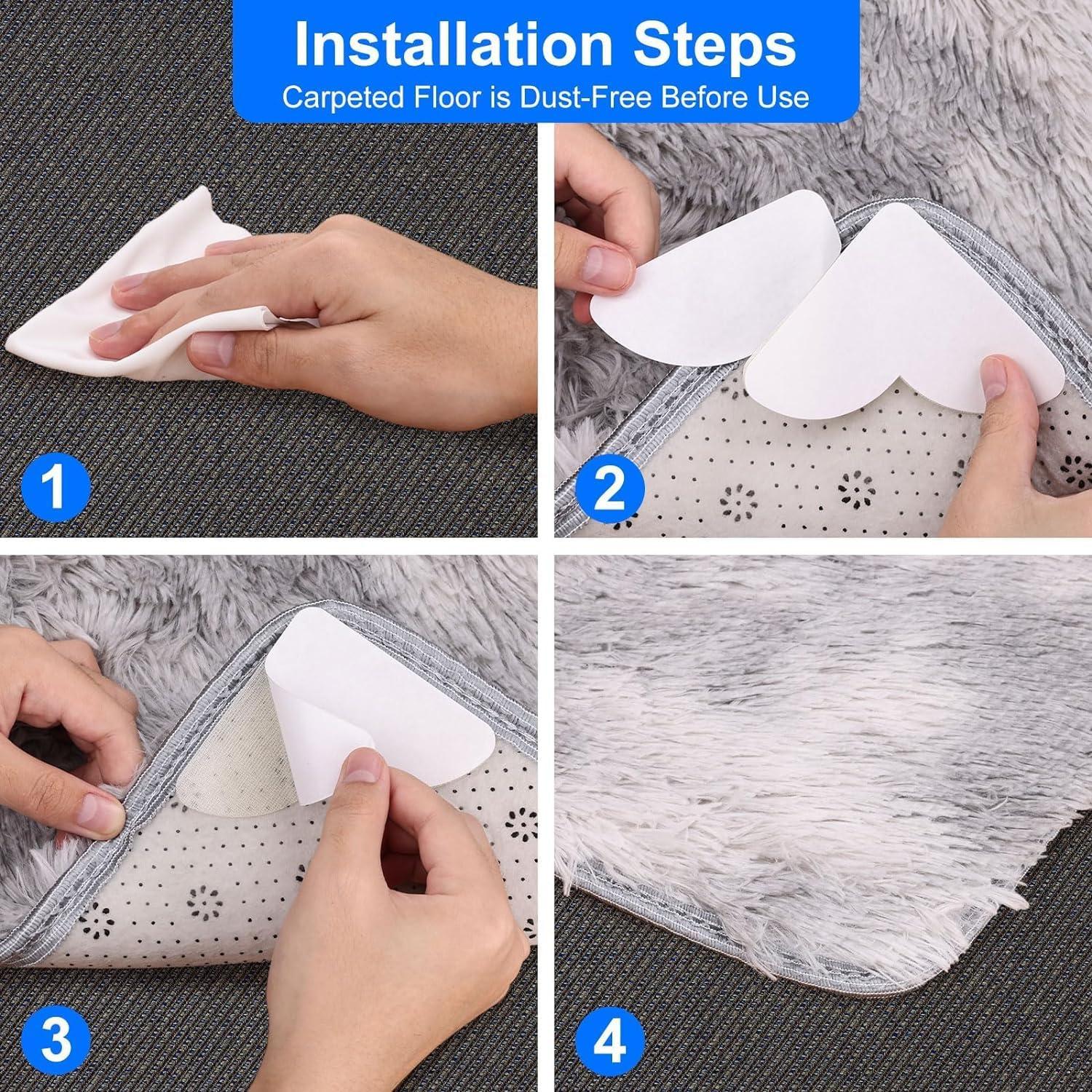 Installation Steps
Carpeted Floor is Dust-Free Before Use

1

2

3

4