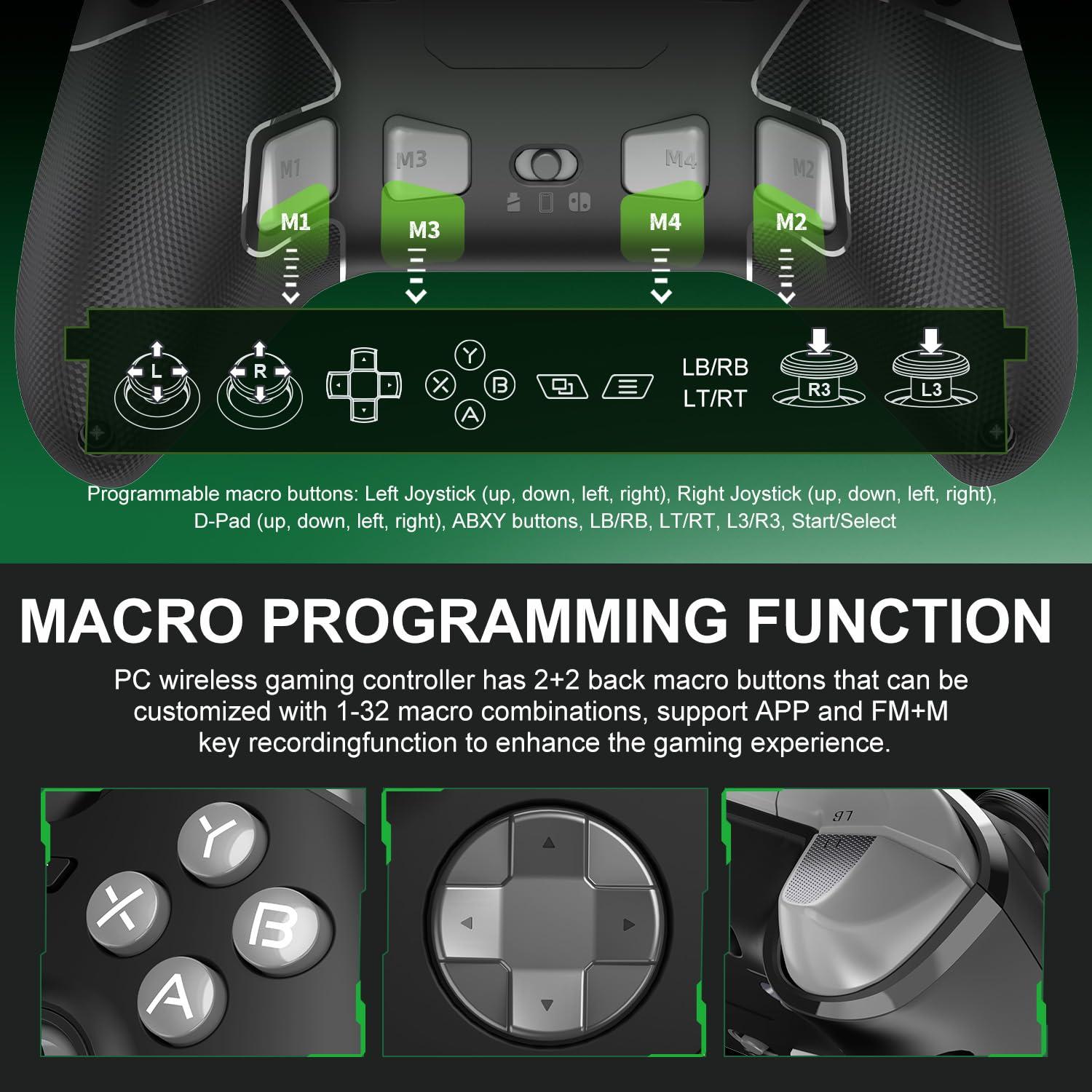 M1 M3 M4 M2

M1 M3 M4 M2

L R Y X B A LB/RB LT/RT R3 L3

Programmable macro buttons: Left Joystick (up, down, left, right), Right Joystick (up, down, left, right), D-Pad (up, down, left, right), ABXY buttons, LB/RB, LT/RT, L3/R3, Start/Select

MACRO PROGRAMMING FUNCTION

PC wireless gaming controller has 2+2 back macro buttons that can be customized with 1-32 macro combinations, support APP and FM+M key recordingfunction to enhance the gaming experience.

Y X B A

LB