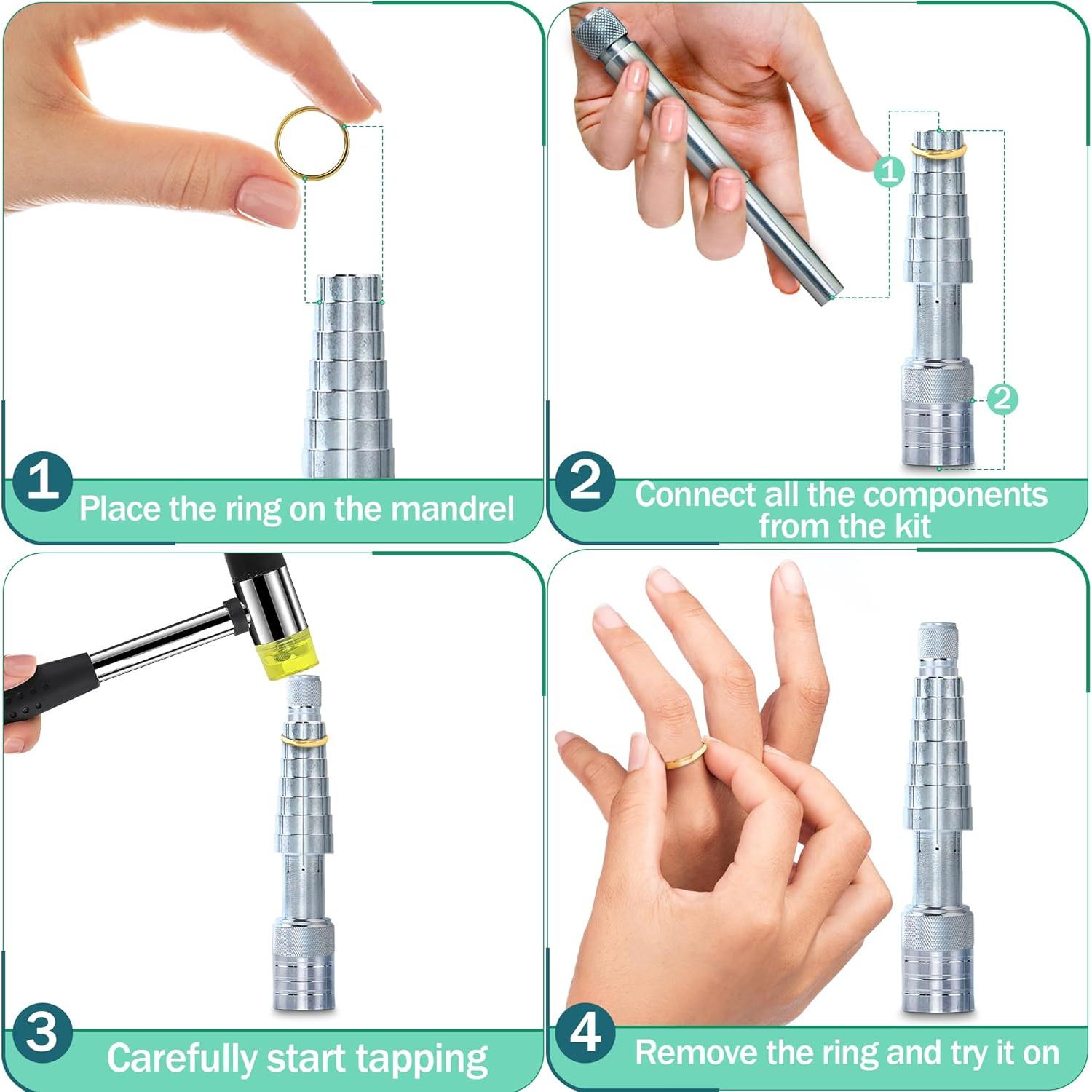 1
Place the ring on the mandrel

1
2
2
Connect all the components from the kit

3
Carefully start tapping

4
Remove the ring and try it on