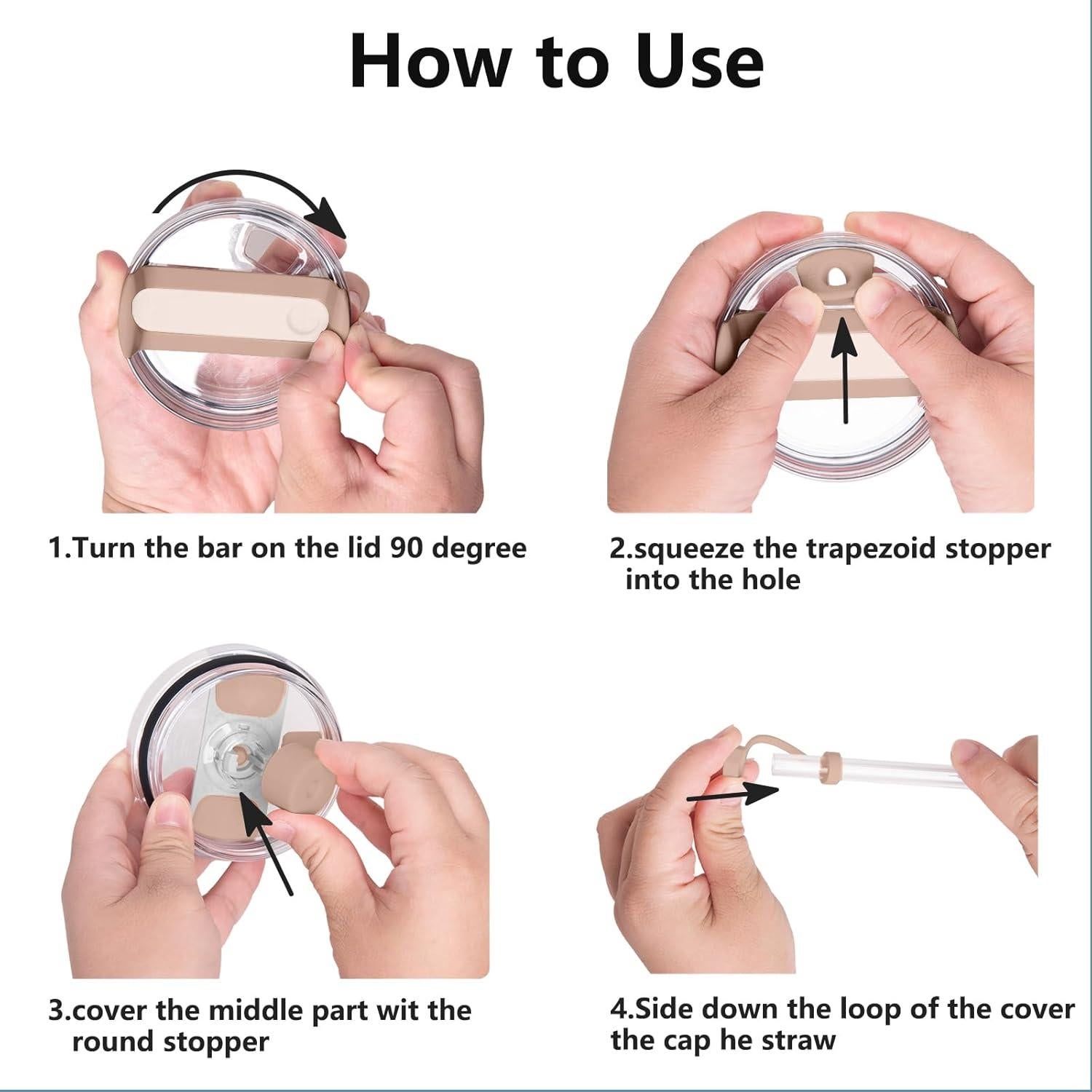 How to Use

1.Turn the bar on the lid 90 degree

2.squeeze the trapezoid stopper into the hole

3.cover the middle part wit the round stopper

4.Side down the loop of the cover the cap he straw