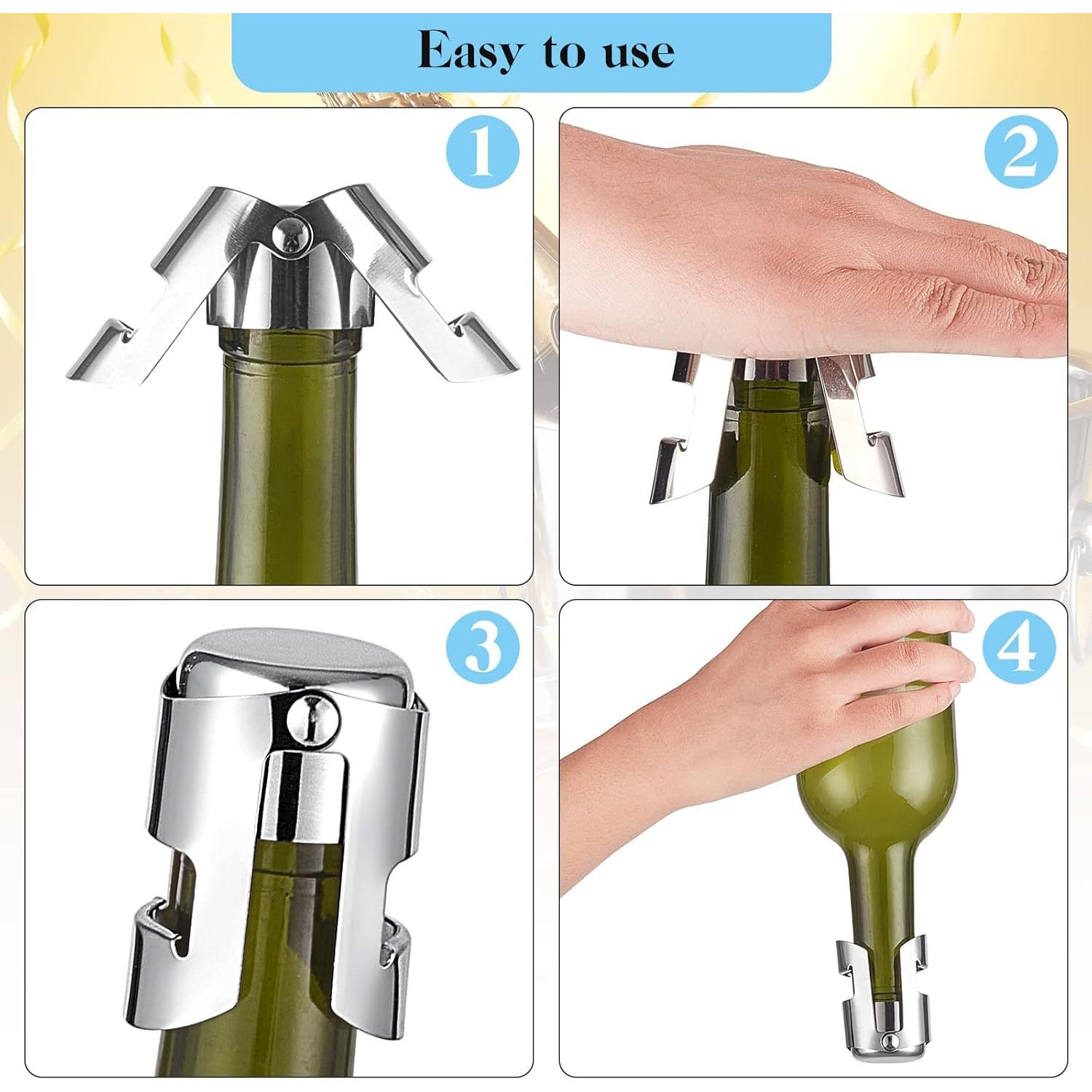 Easy to use

1

2

3

4