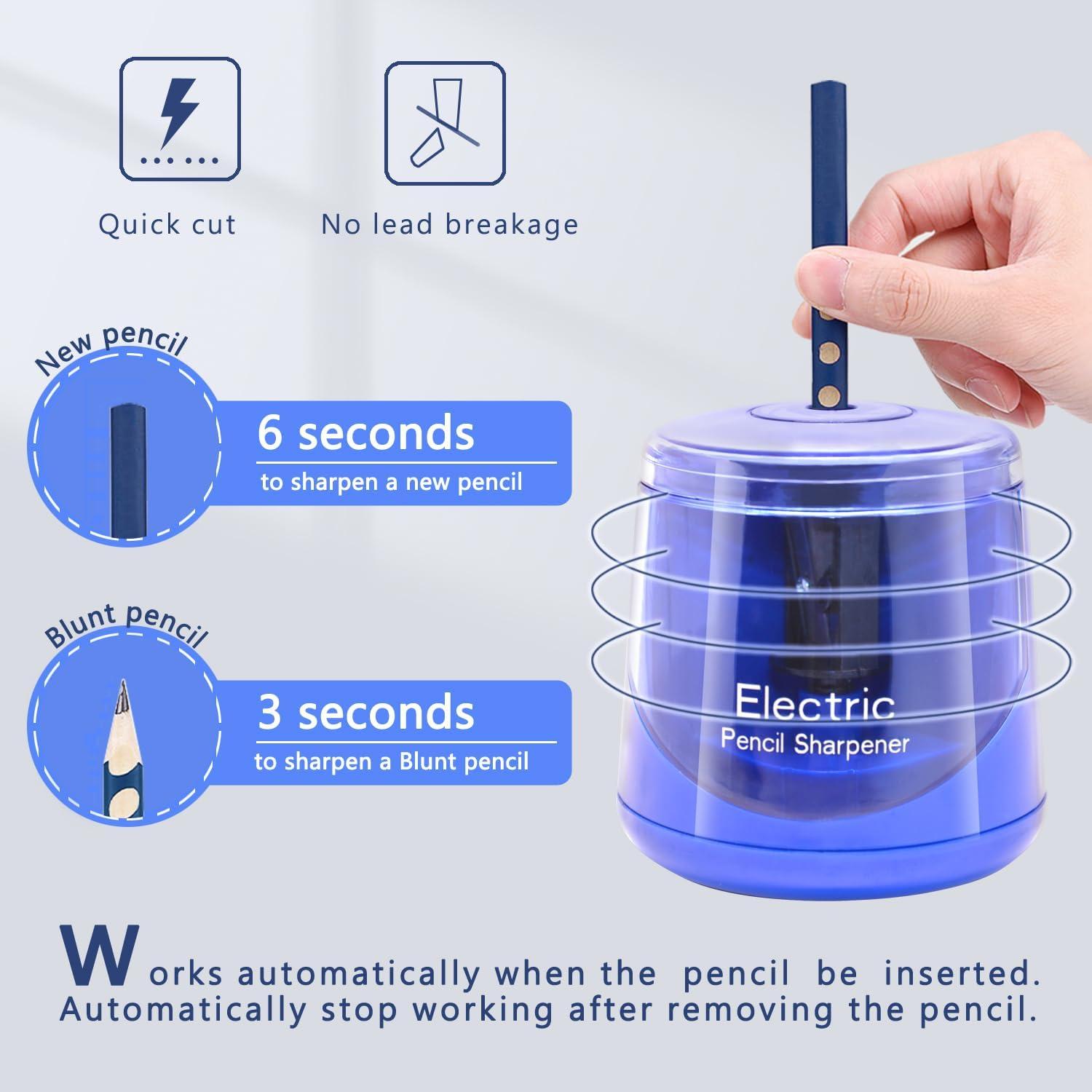 Quick cut

No lead breakage

New pencil

6 seconds
to sharpen a new pencil

Blunt pencil

3 seconds
to sharpen a Blunt pencil

Electric
Pencil Sharpener

Works automatically when the pencil be inserted. Automatically stop working after removing the pencil.