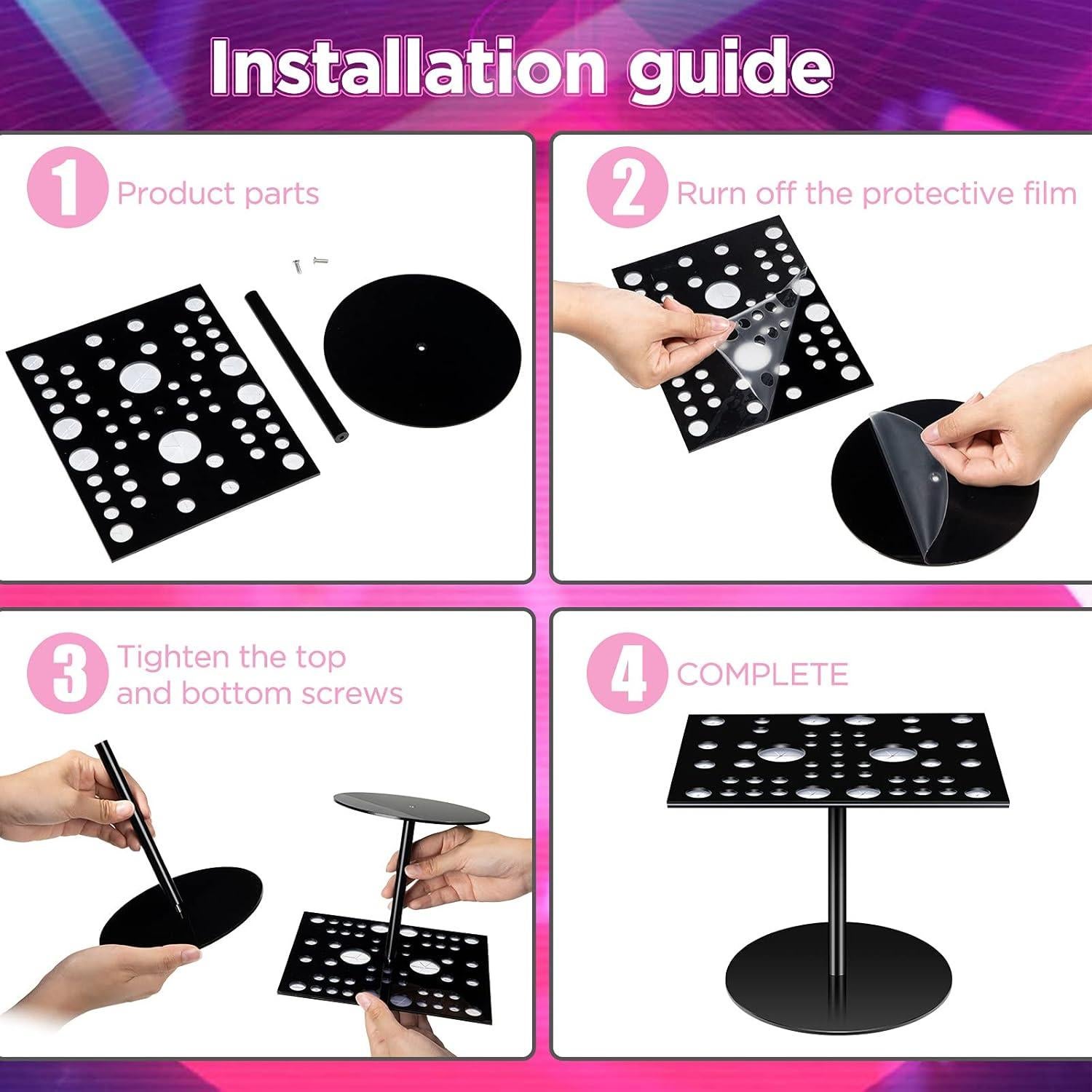 Installation guide

1 Product parts

2 Rurn off the protective film

3 Tighten the top and bottom screws

4 COMPLETE