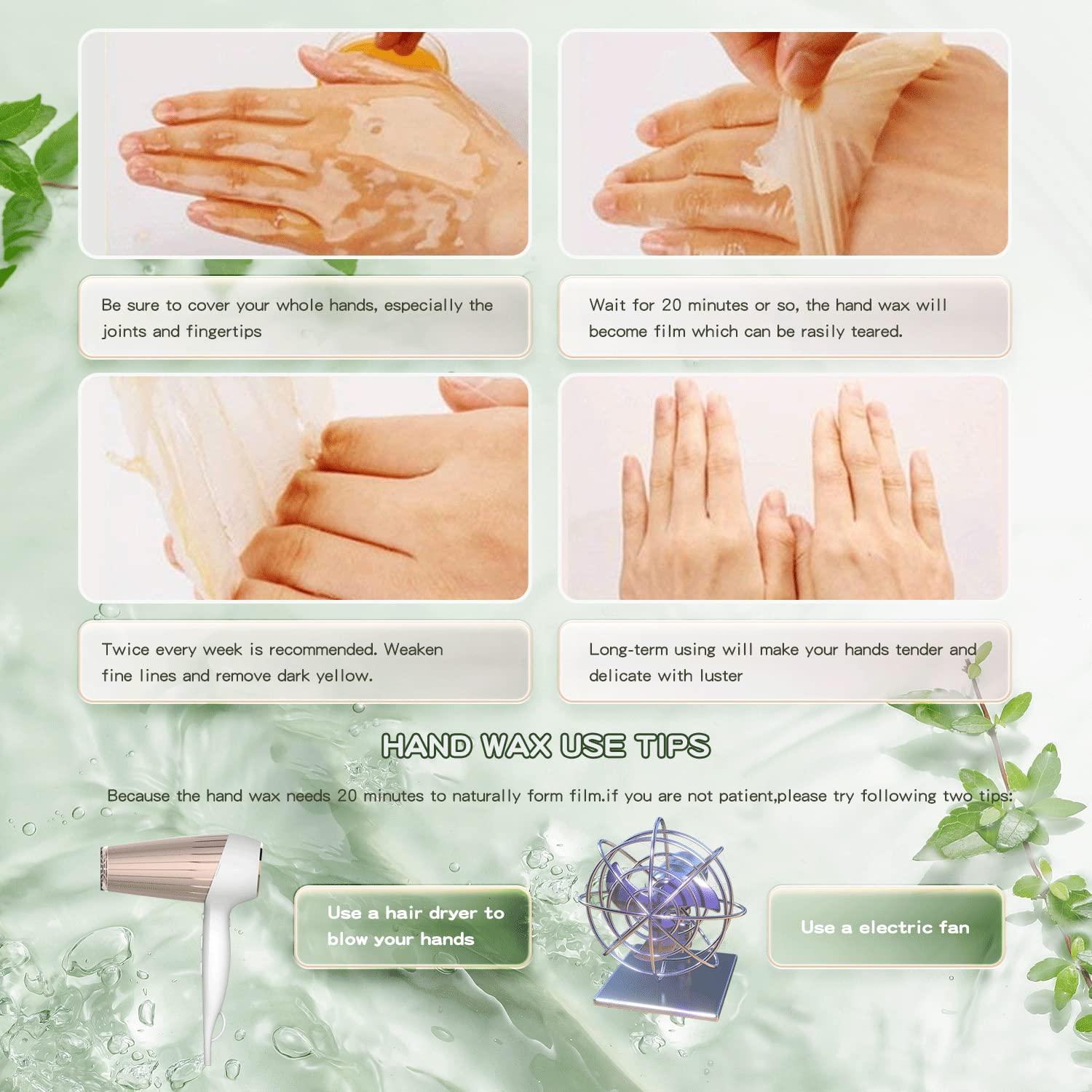 Be sure to cover your whole hands, especially the joints and fingertips

Wait for 20 minutes or so, the hand wax will become film which can be rasily teared.

Twice every week is recommended. Weaken fine lines and remove dark yellow.

Long-term using will make your hands tender and delicate with luster

HAND WAX USE TIPS

Because the hand wax needs 20 minutes to naturally form film.if you are not patient,please try following two tips:

Use a hair dryer to blow your hands

Use a electric fan