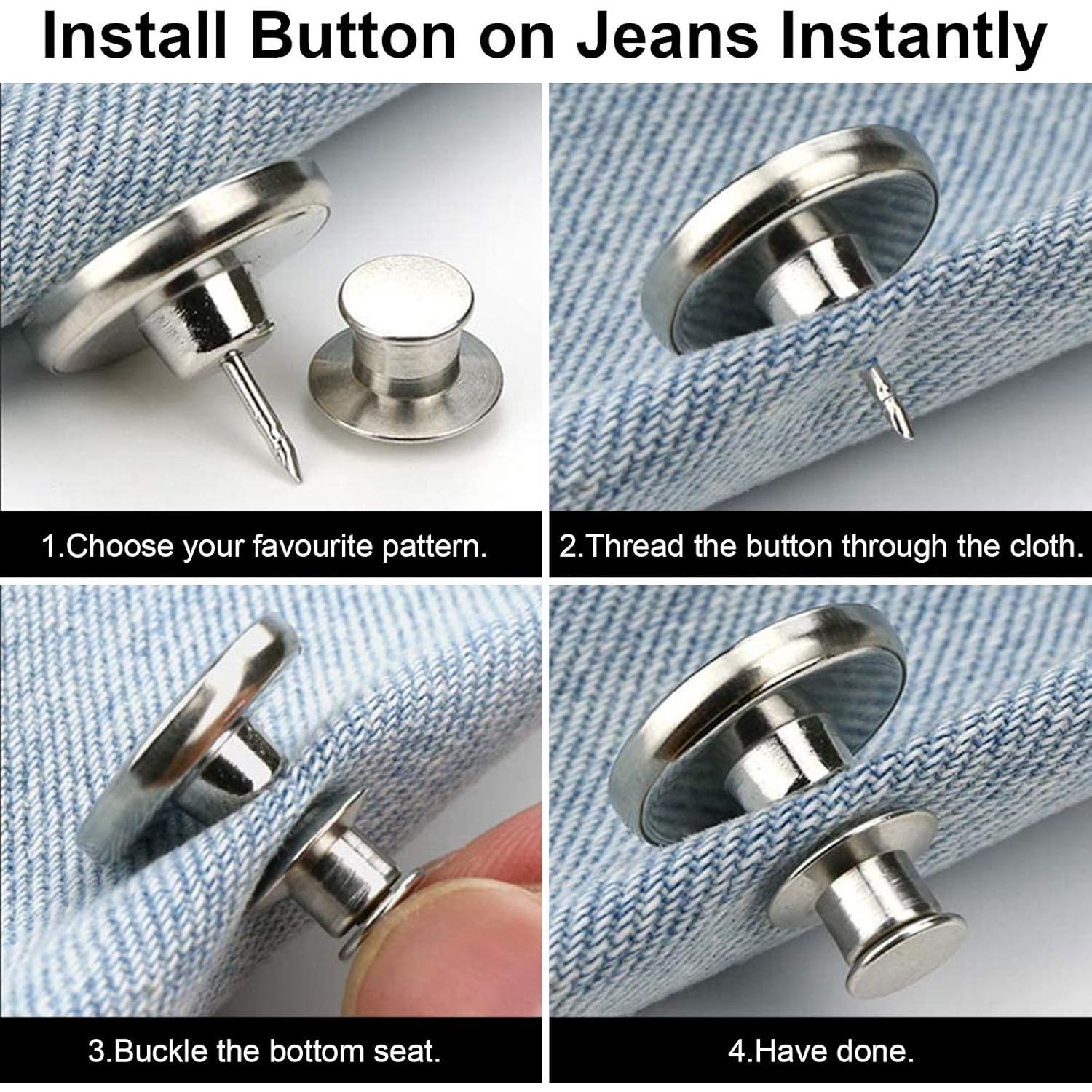 Install Button on Jeans Instantly

1.Choose your favourite pattern.

2.Thread the button through the cloth.

3.Buckle the bottom seat.

4.Have done.