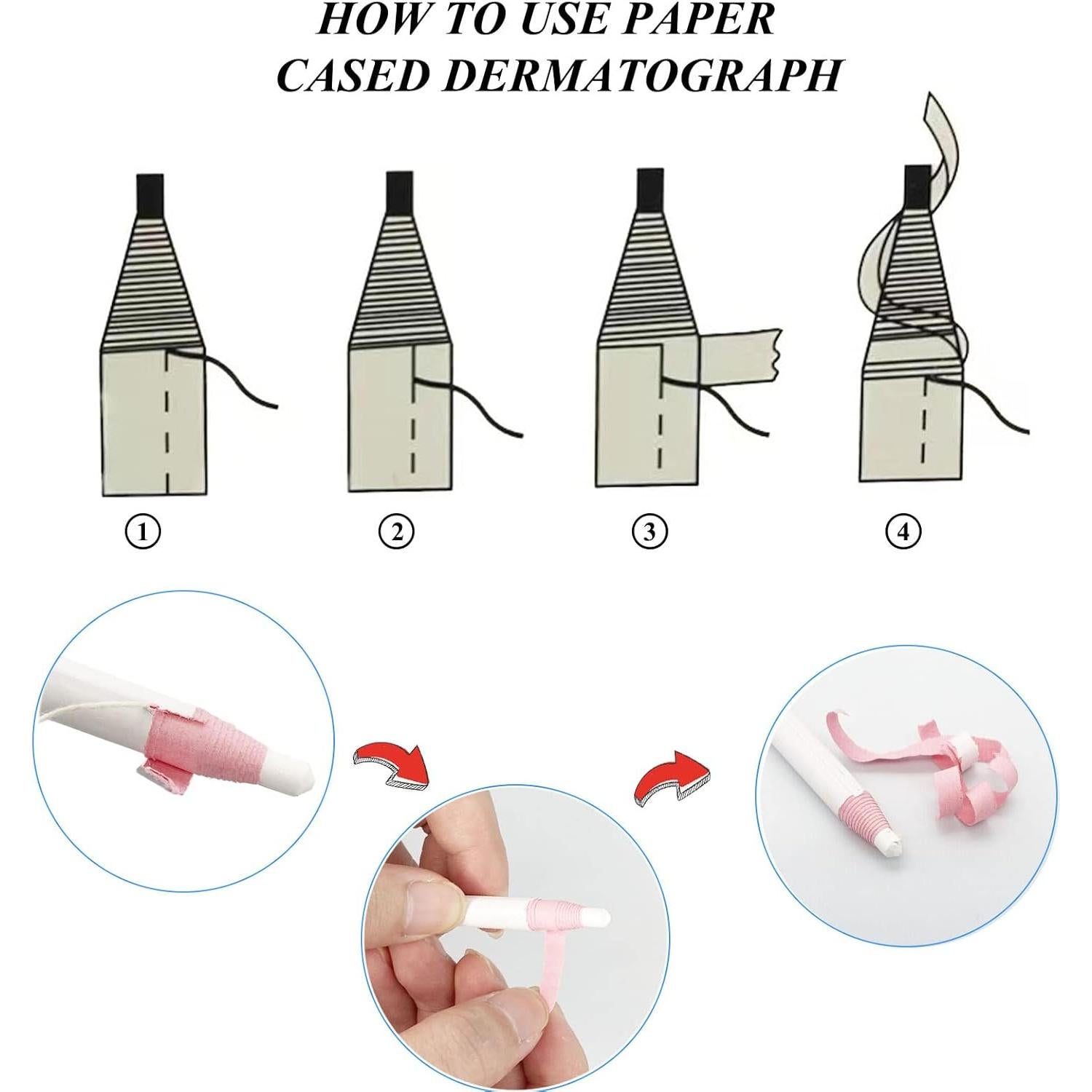 HOW TO USE PAPER CASED DERMATOGRAPH

①

②

③

④