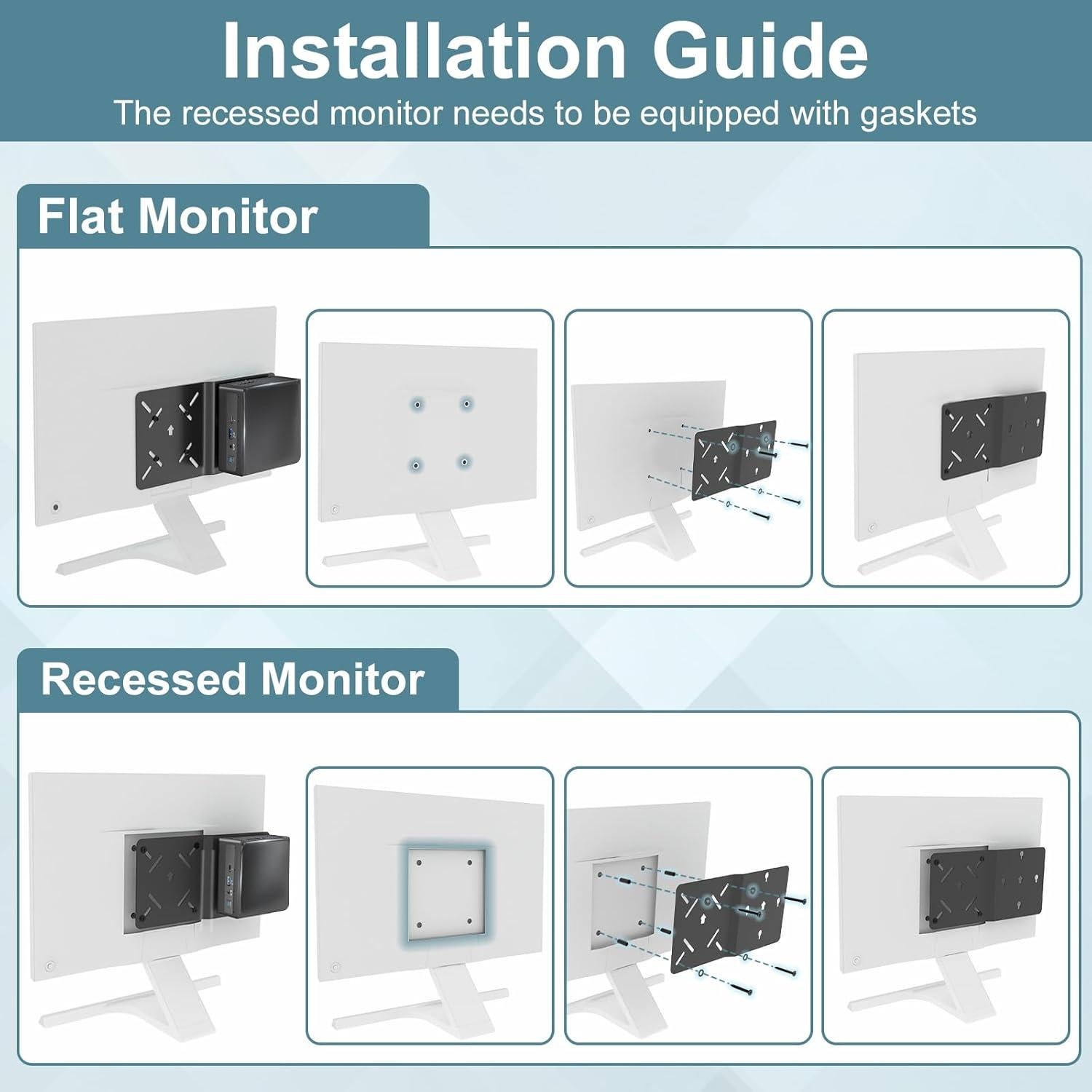 Installation Guide
The recessed monitor needs to be equipped with gaskets

Flat Monitor

Recessed Monitor