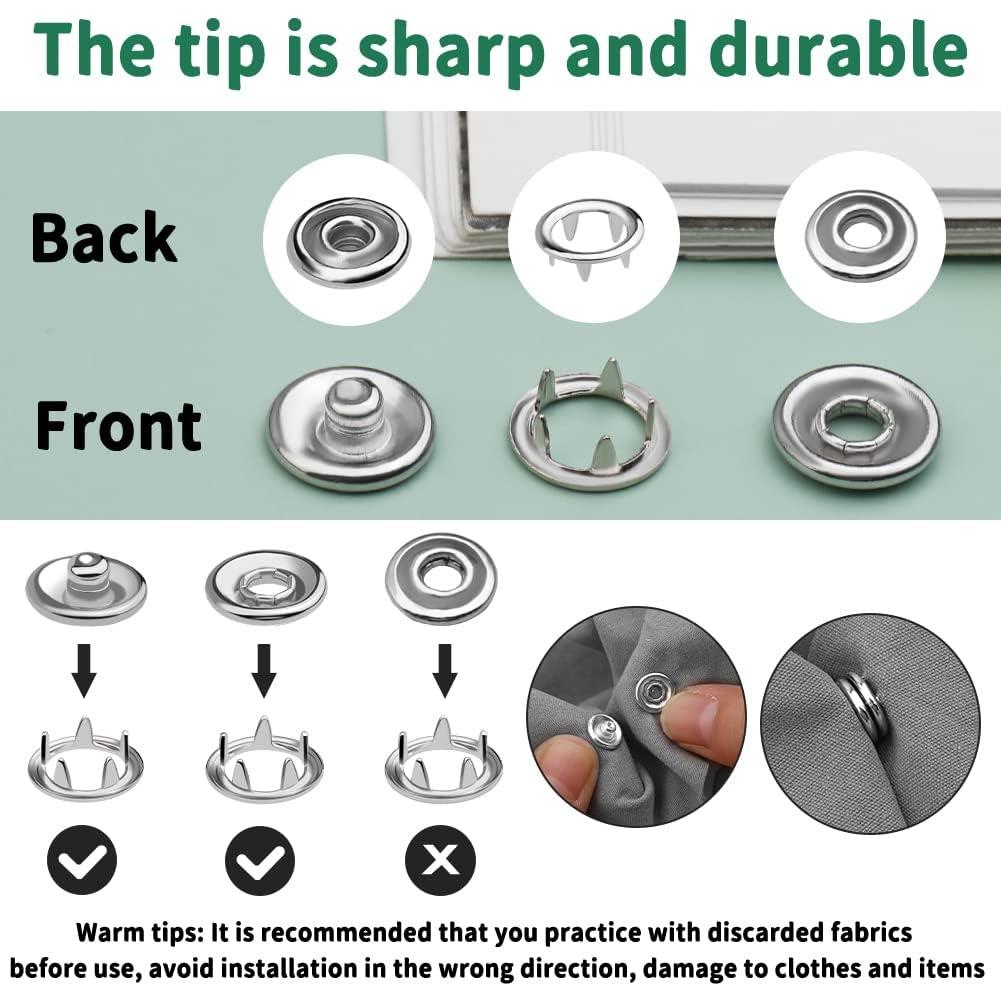 The tip is sharp and durable

Back

Front

Warm tips: It is recommended that you practice with discarded fabrics before use, avoid installation in the wrong direction, damage to clothes and items