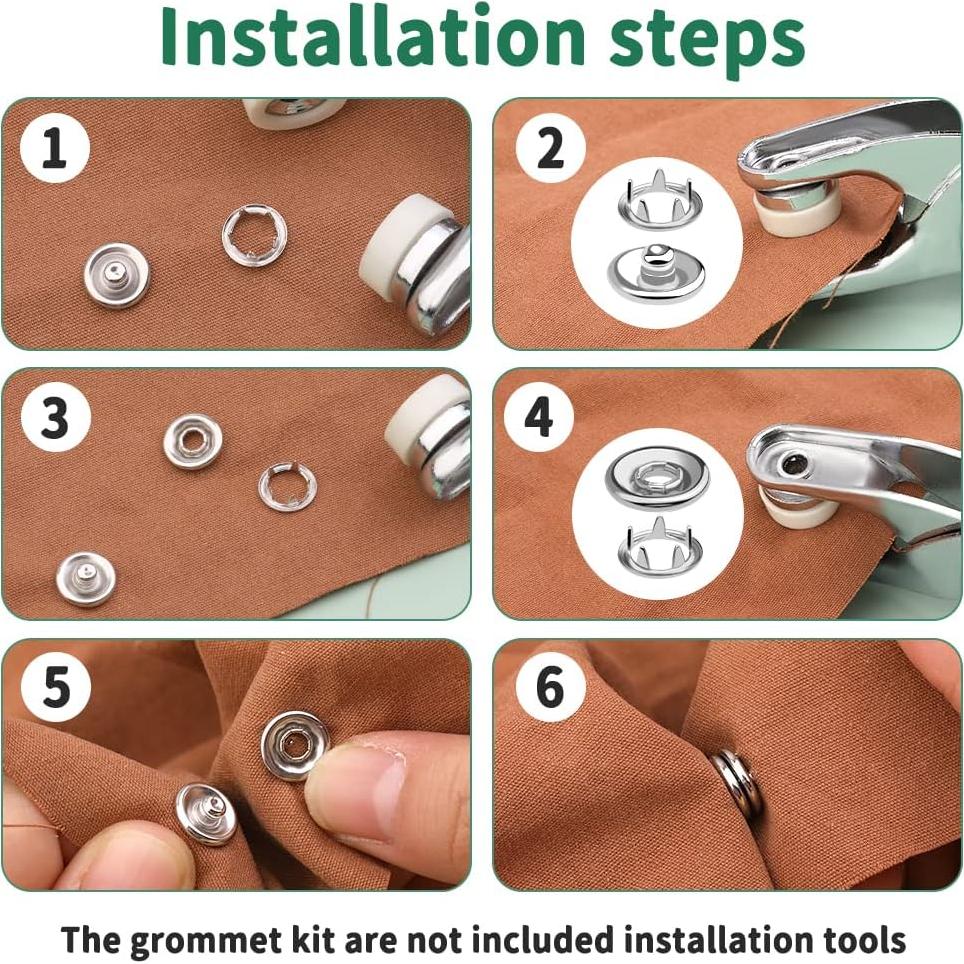 Installation steps

1

2

3

4

5

6

The grommet kit are not included installation tools