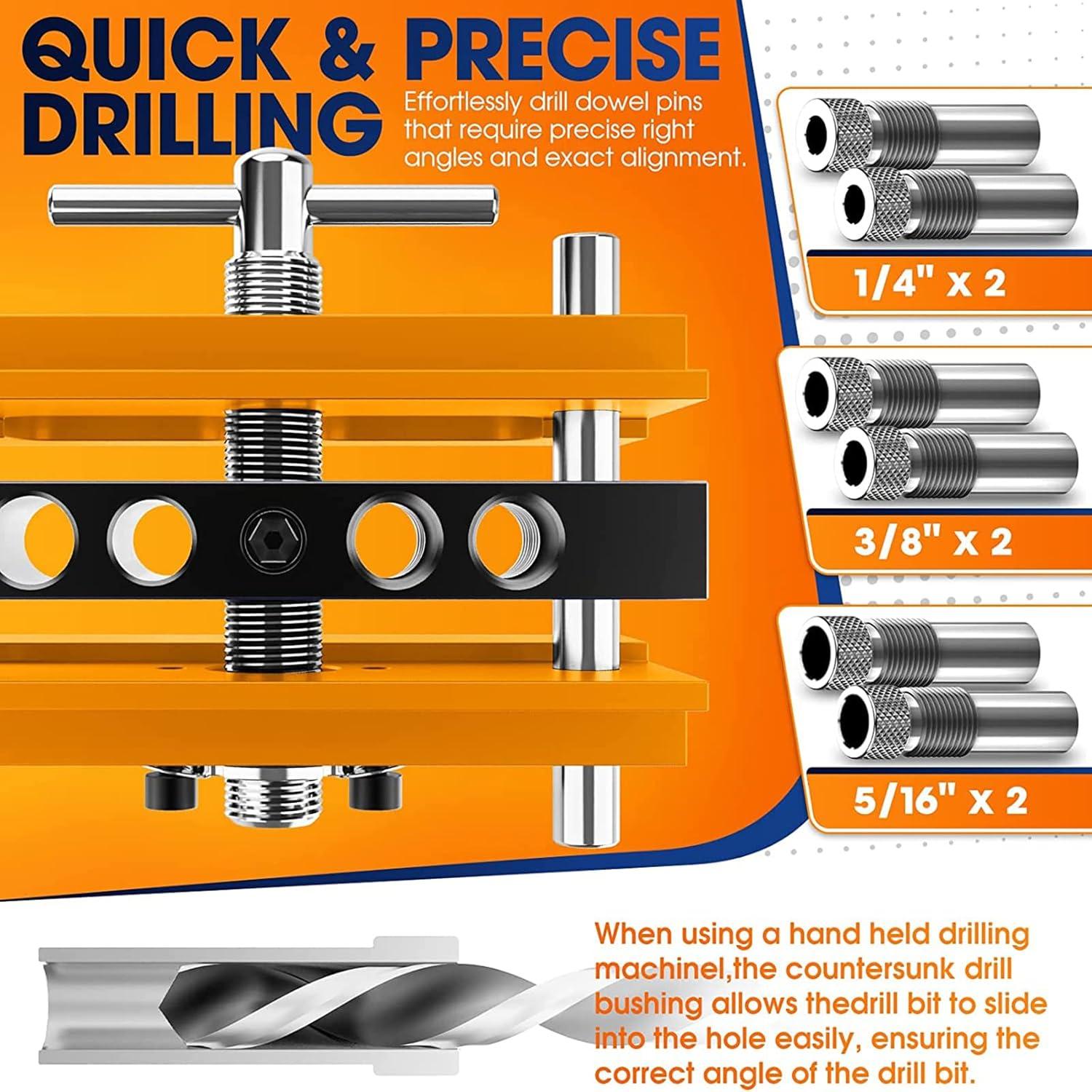 QUICK & PRECISE DRILLING

Effortlessly drill dowel pins that require precise right angles and exact alignment.

1/4" x 2

3/8" x 2

5/16" x 2

When using a hand held drilling machinel,the countersunk drill bushing allows thedrill bit to slide into the hole easily, ensuring the correct angle of the drill bit.