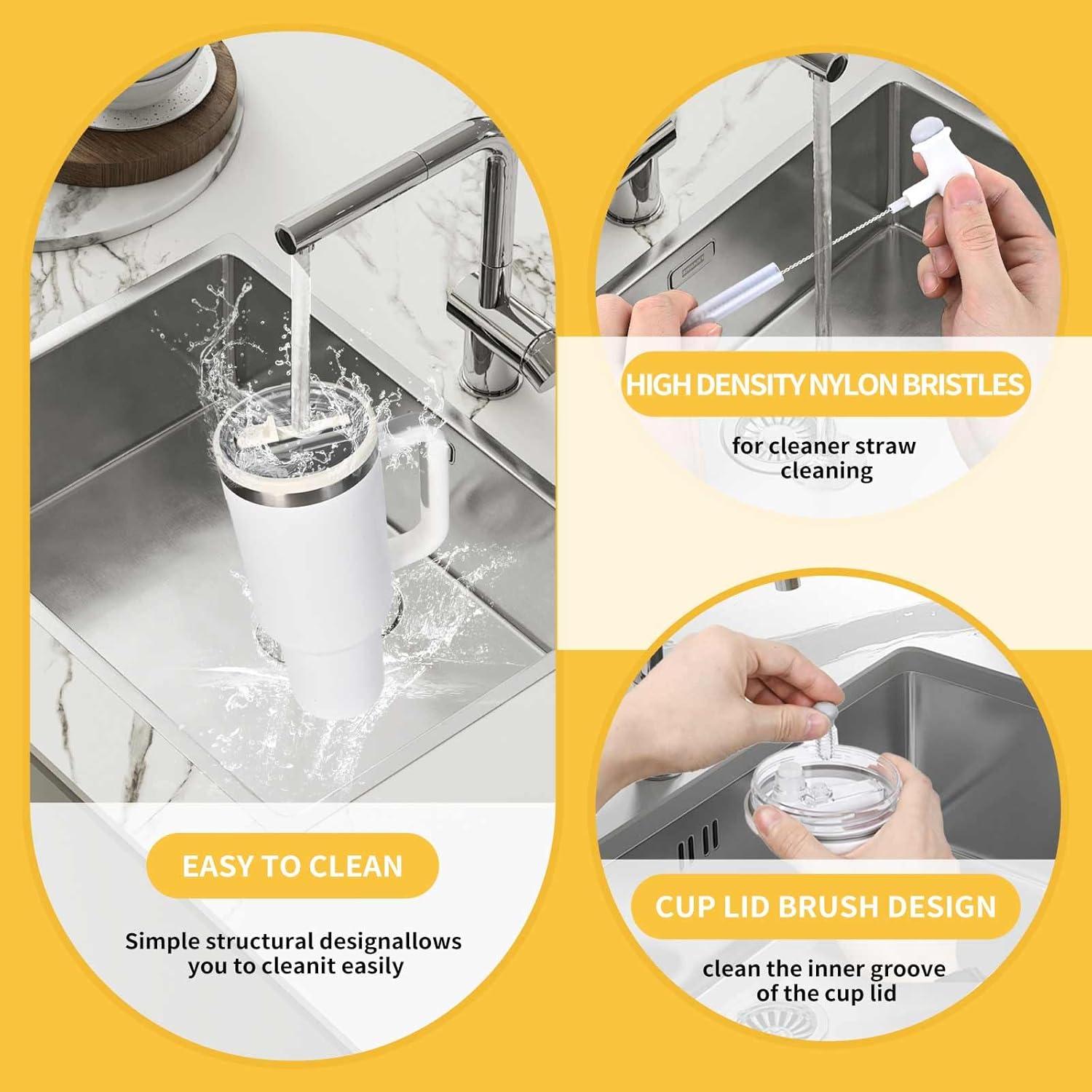 EASY TO CLEAN

Simple structural designallows you to cleanit easily

HIGH DENSITY NYLON BRISTLES

for cleaner straw cleaning

CUP LID BRUSH DESIGN

clean the inner groove of the cup lid