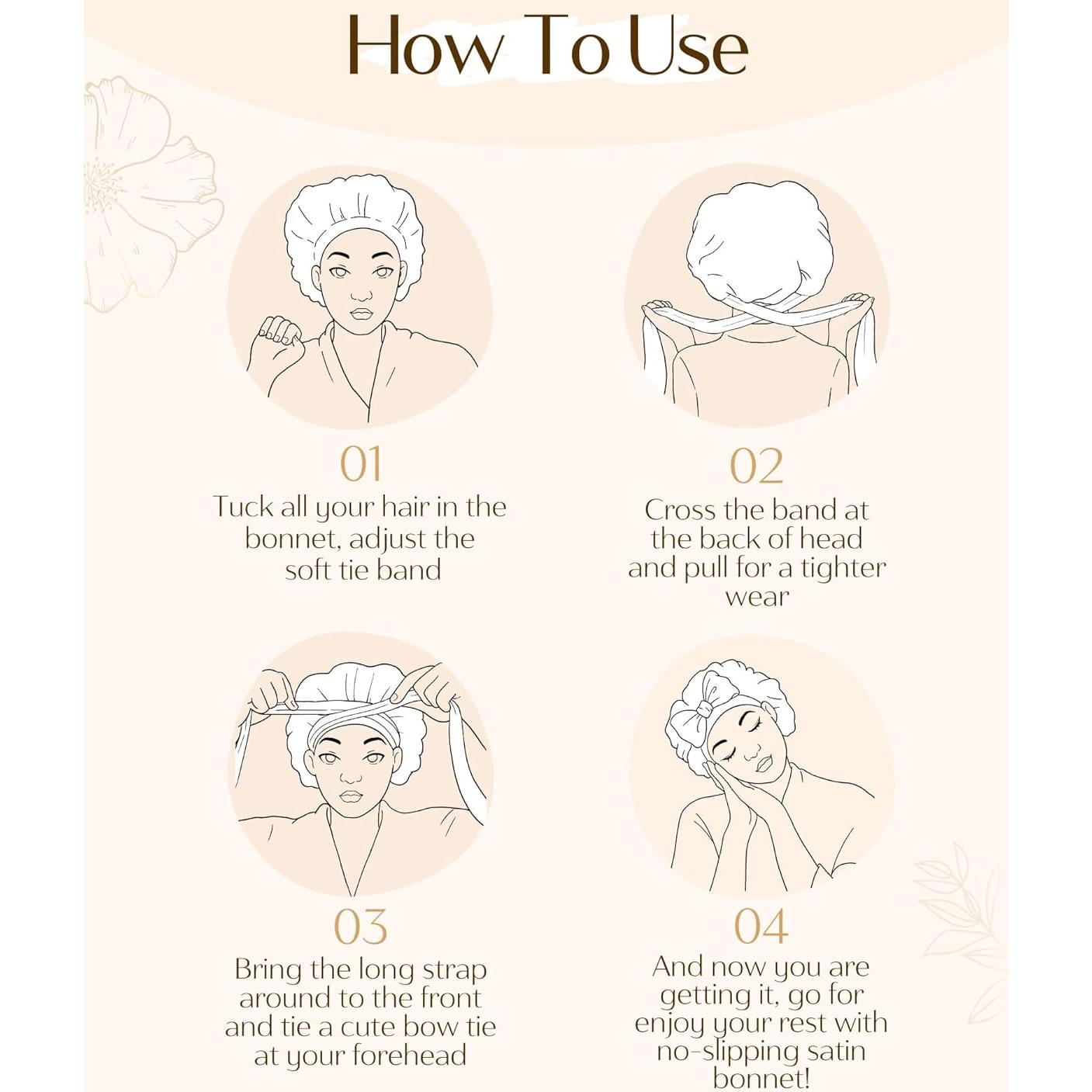 How To Use

01
Tuck all your hair in the bonnet, adjust the soft tie band

02
Cross the band at the back of head and pull for a tighter wear

03
Bring the long strap around to the front and tie a cute bow tie at your forehead

04
And now you are getting it, go for enjoy your rest with no-slipping satin bonnet!