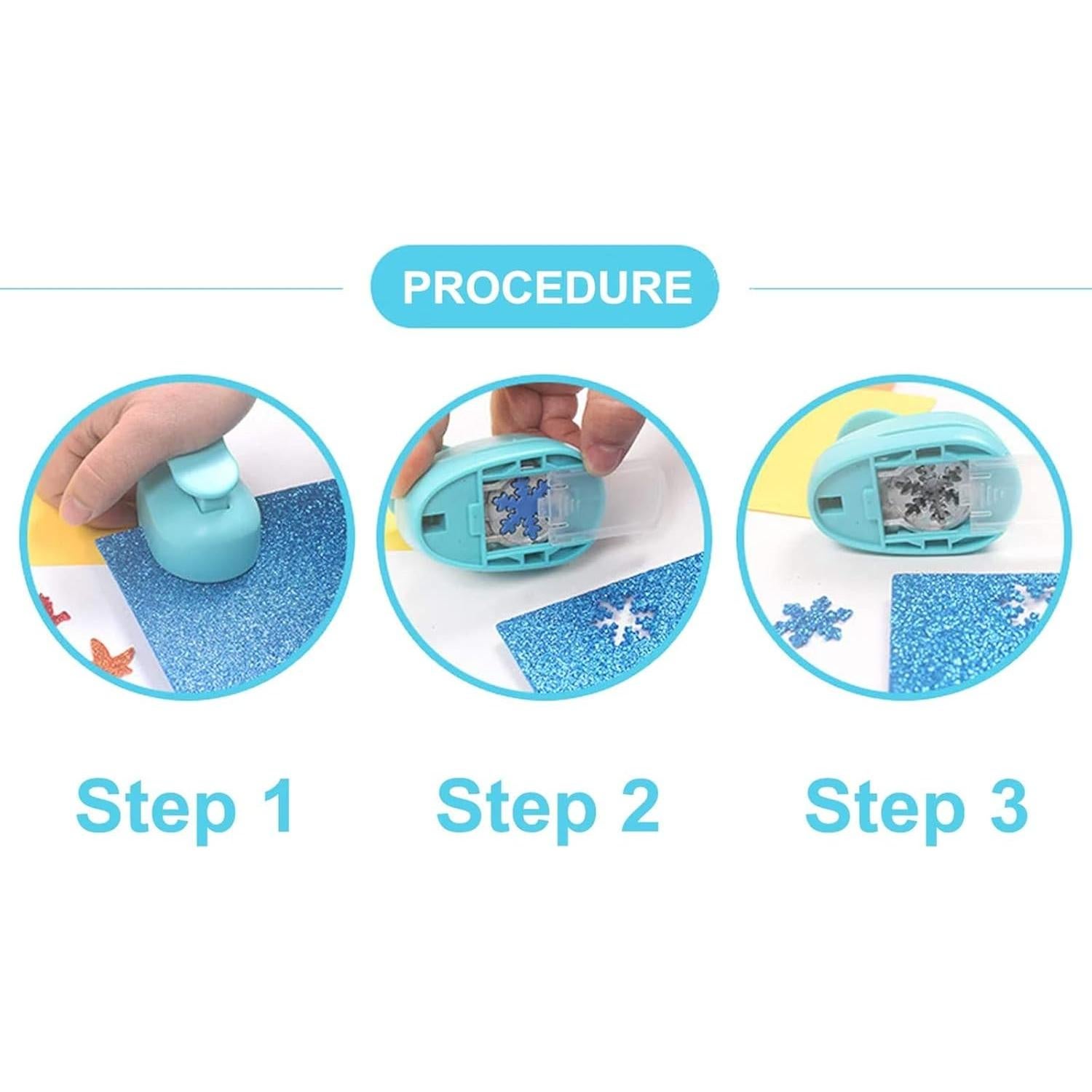 PROCEDURE

Step 1

Step 2

Step 3