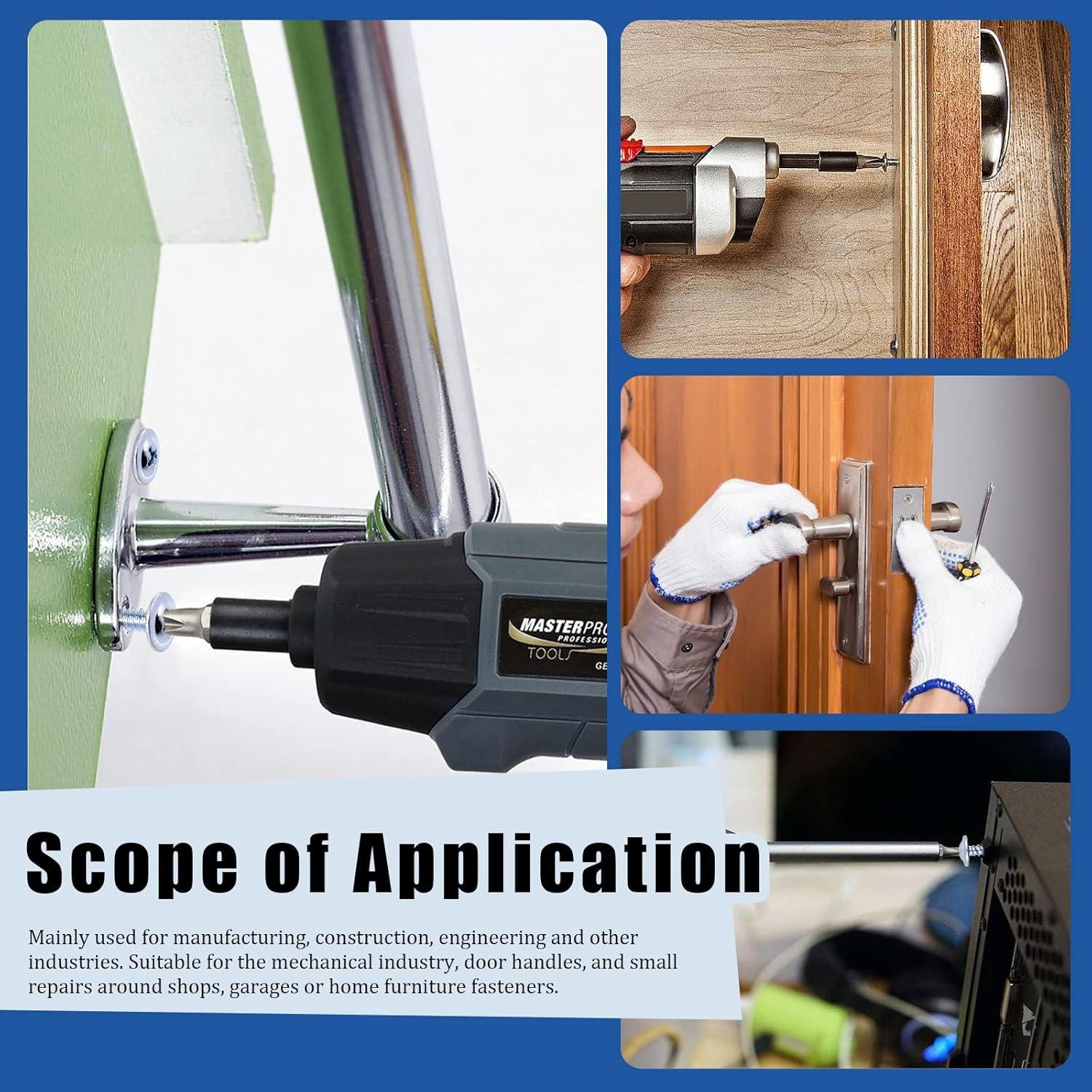 MASTERPRO
PROFESSION
TOOLS
GE

Scope of Application

Mainly used for manufacturing, construction, engineering and other industries. Suitable for the mechanical industry, door handles, and small repairs around shops, garages or home furniture fasteners.