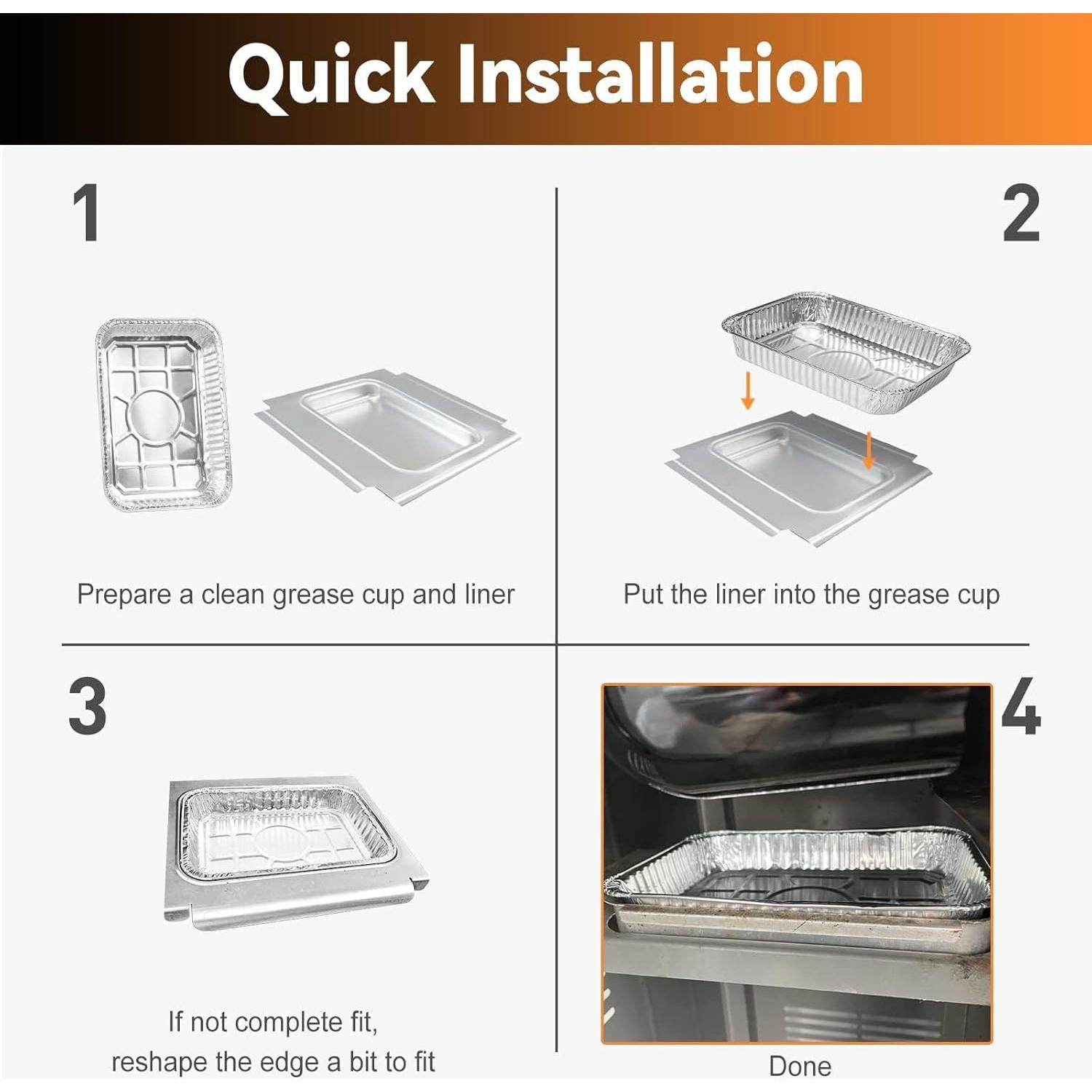 Quick Installation

1

Prepare a clean grease cup and liner

2

Put the liner into the grease cup

3

If not complete fit,
reshape the edge a bit to fit

4

Done