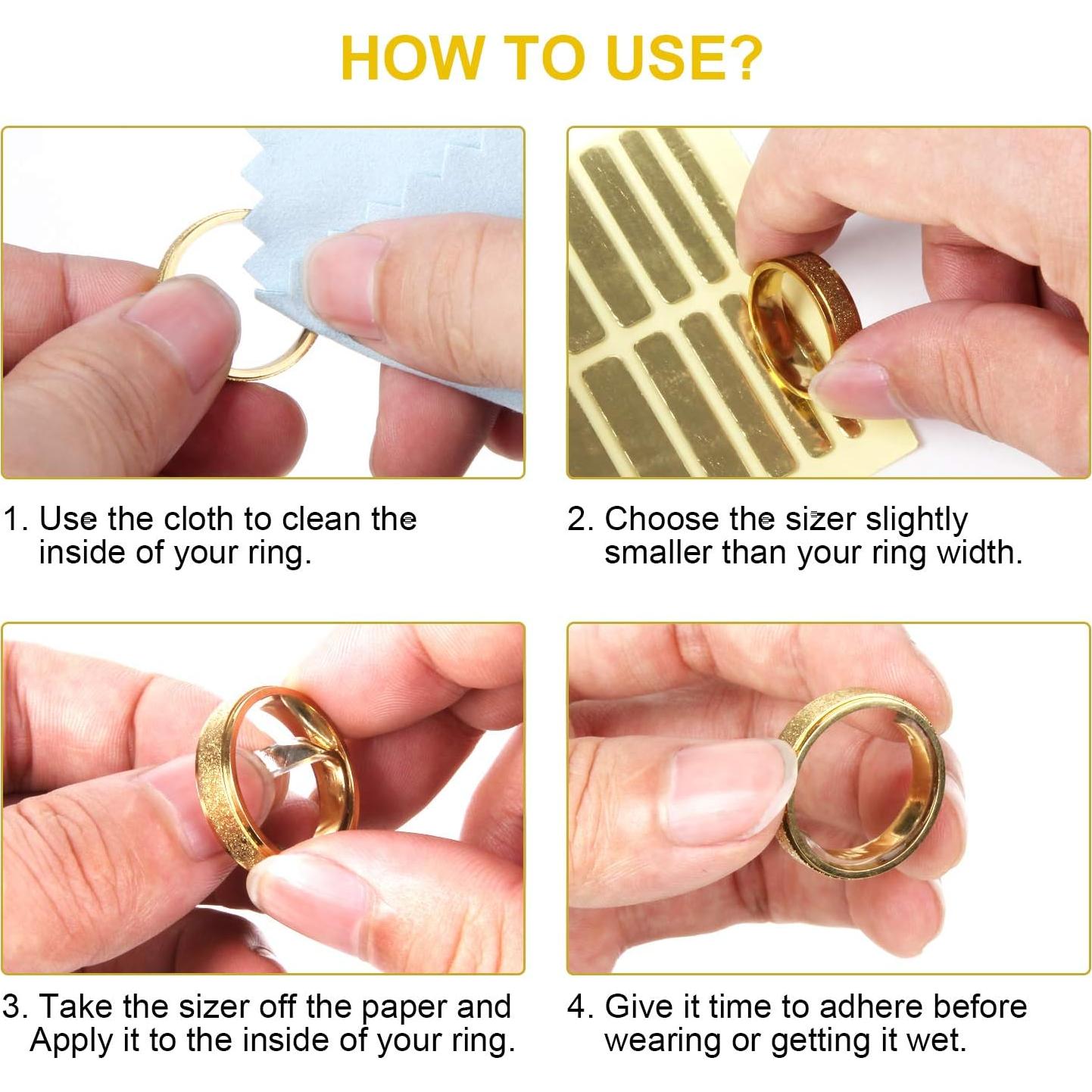 HOW TO USE?

1. Use the cloth to clean the inside of your ring.

2. Choose the sizer slightly smaller than your ring width.

3. Take the sizer off the paper and Apply it to the inside of your ring.

4. Give it time to adhere before wearing or getting it wet.