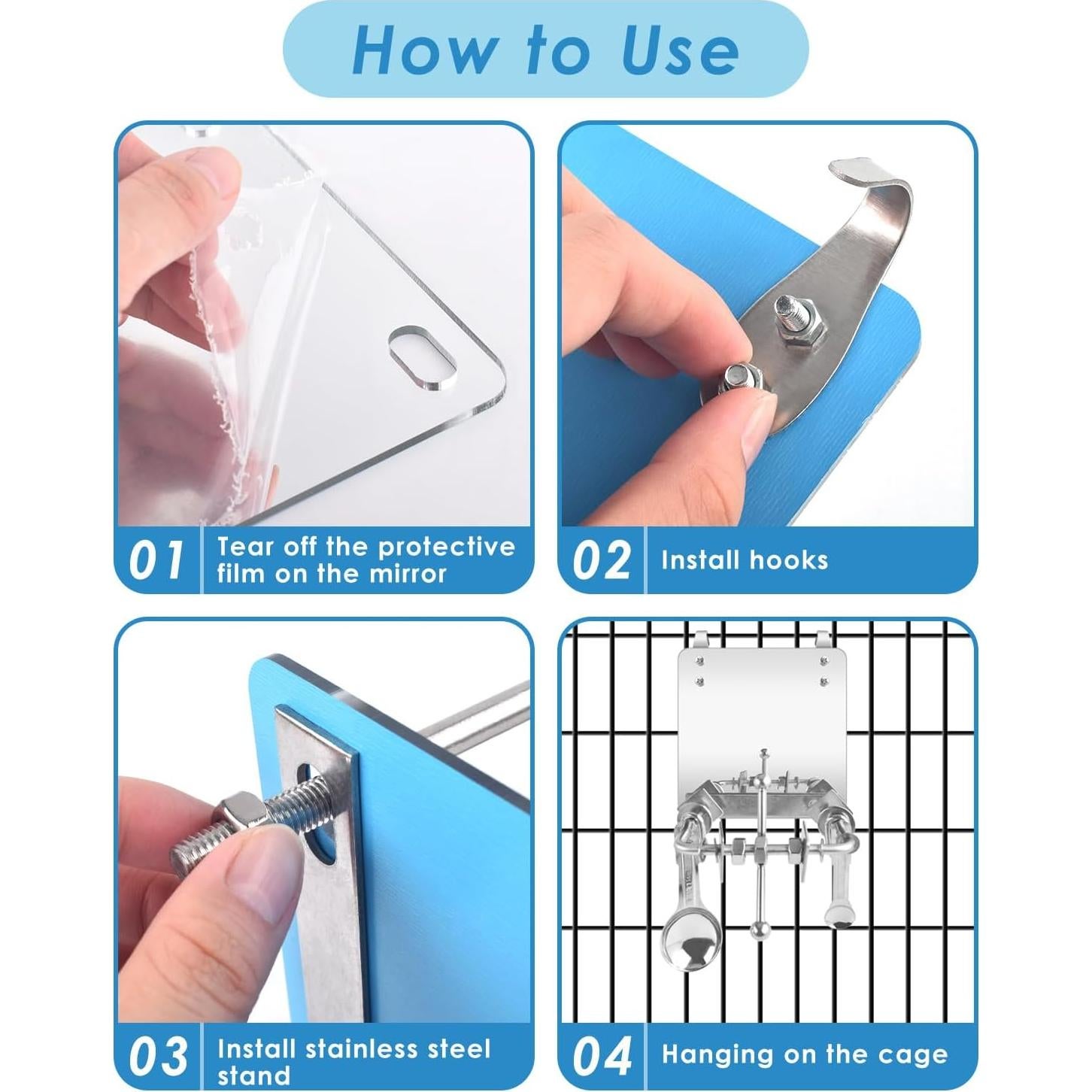 How to Use

01 Tear off the protective film on the mirror

02 Install hooks

03 Install stainless steel stand

04 Hanging on the cage