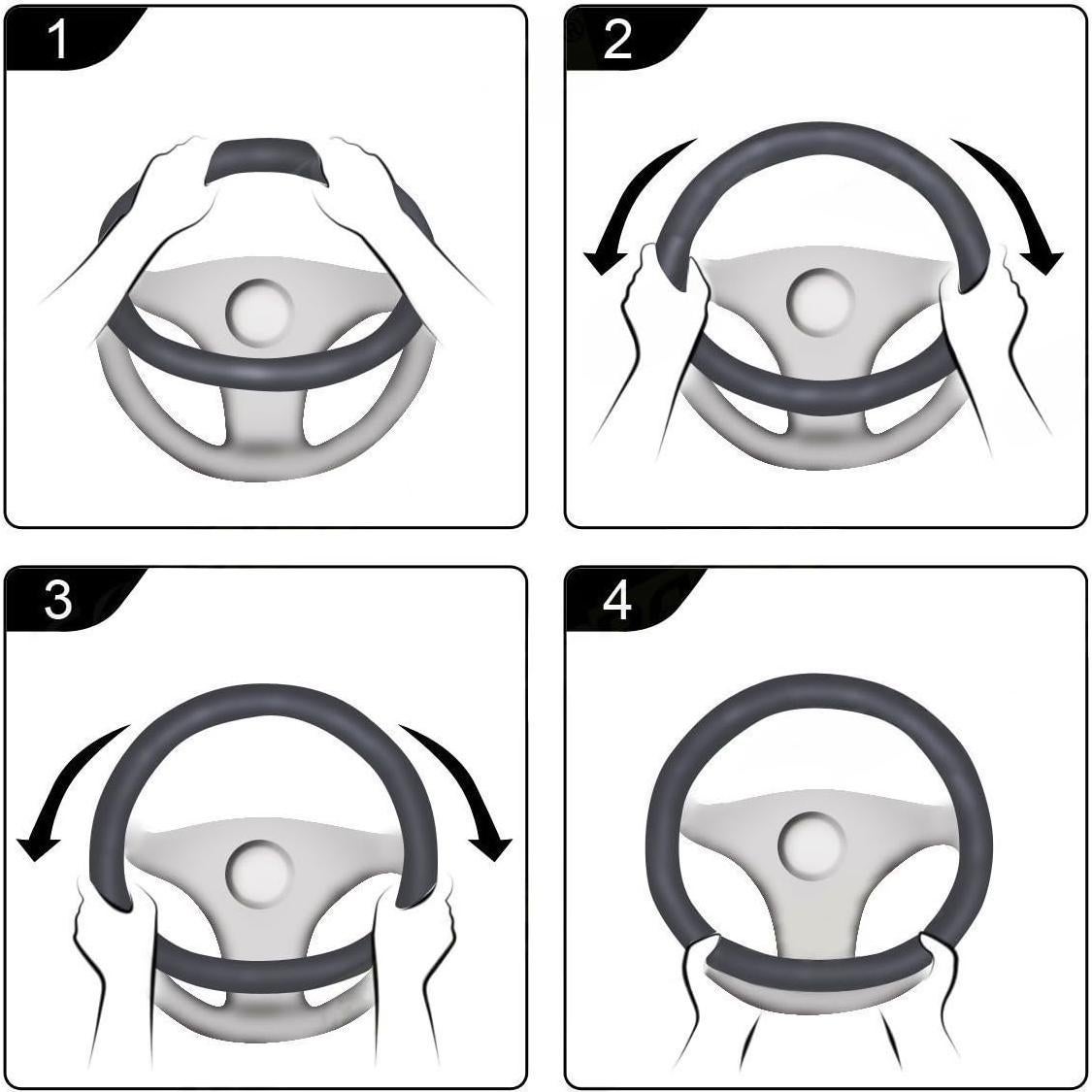 1

2

3

4