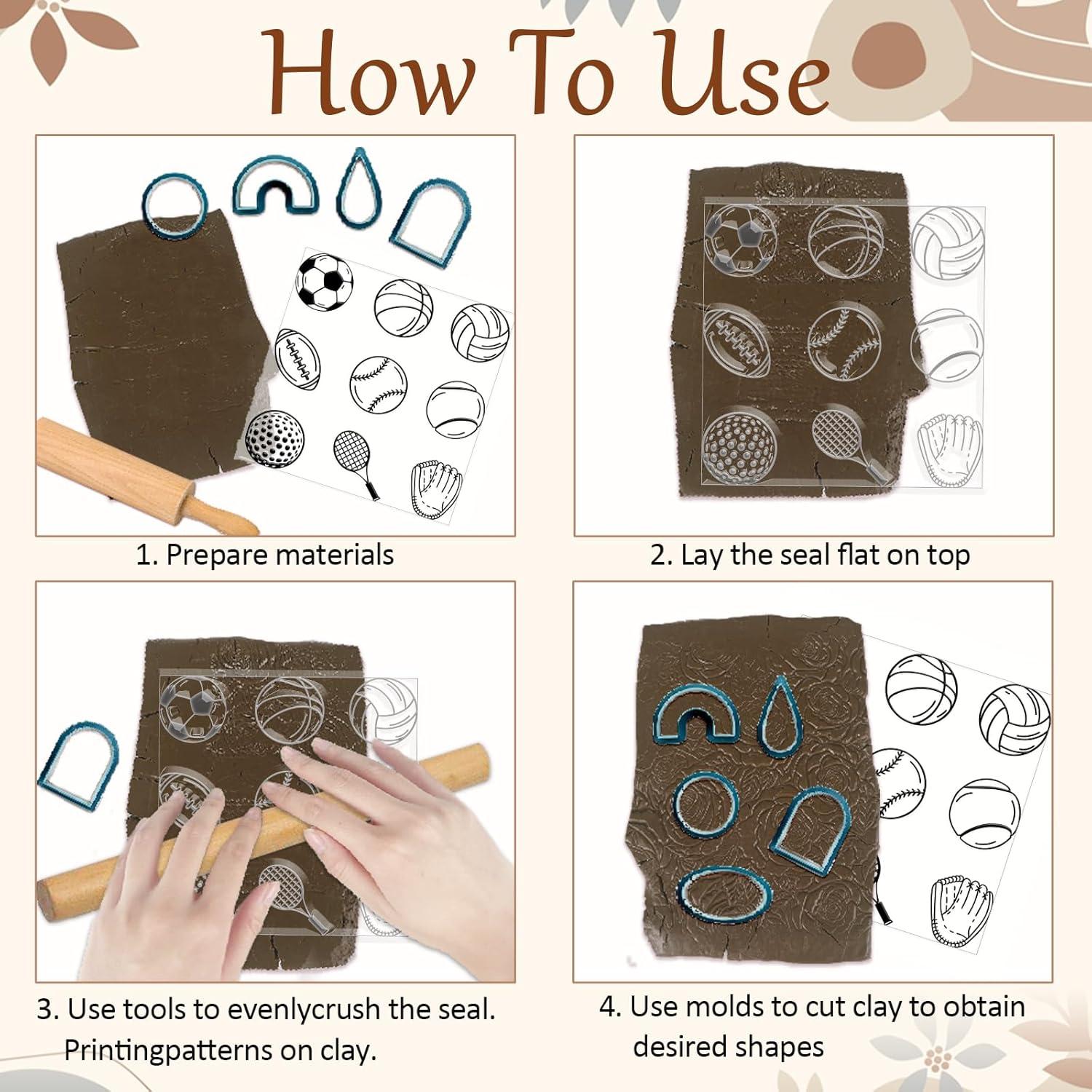 How To Use

1. Prepare materials

2. Lay the seal flat on top

3. Use tools to evenlycrush the seal. Printingpatterns on clay.

4. Use molds to cut clay to obtain desired shapes