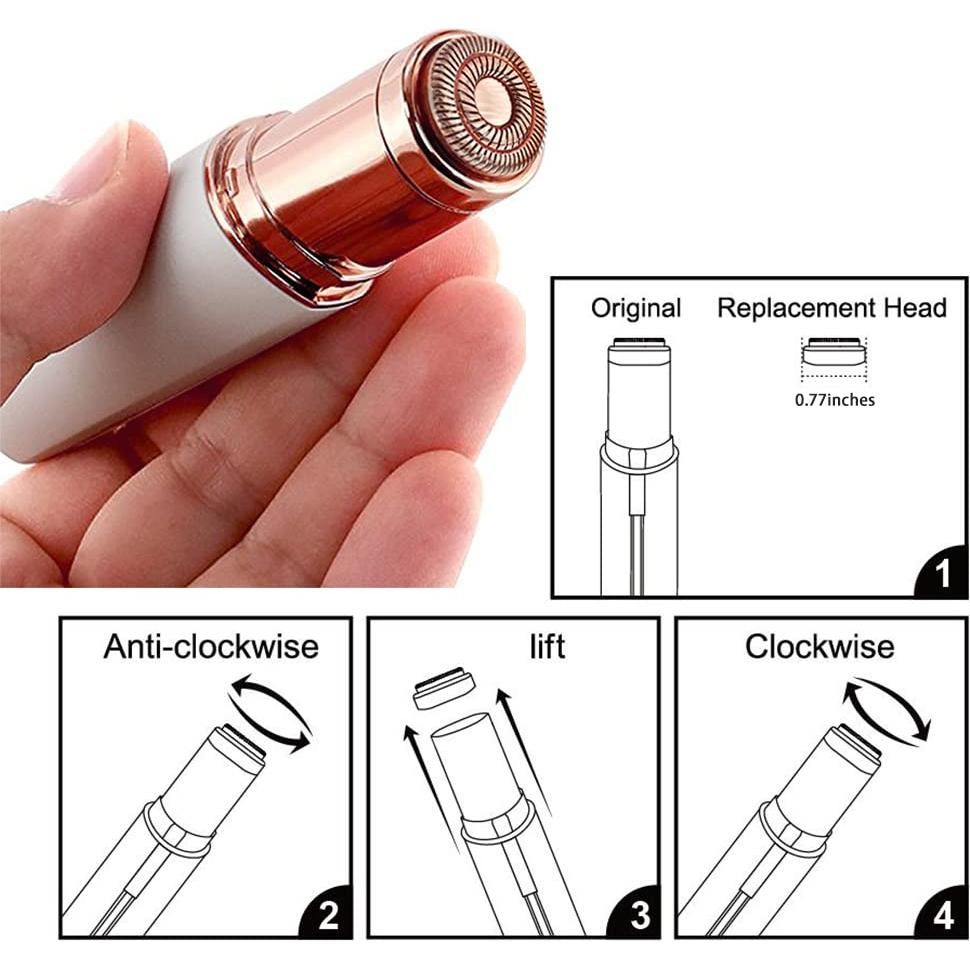 Original

Replacement Head

0.77inches

1

Anti-clockwise

2

lift

3

Clockwise

4