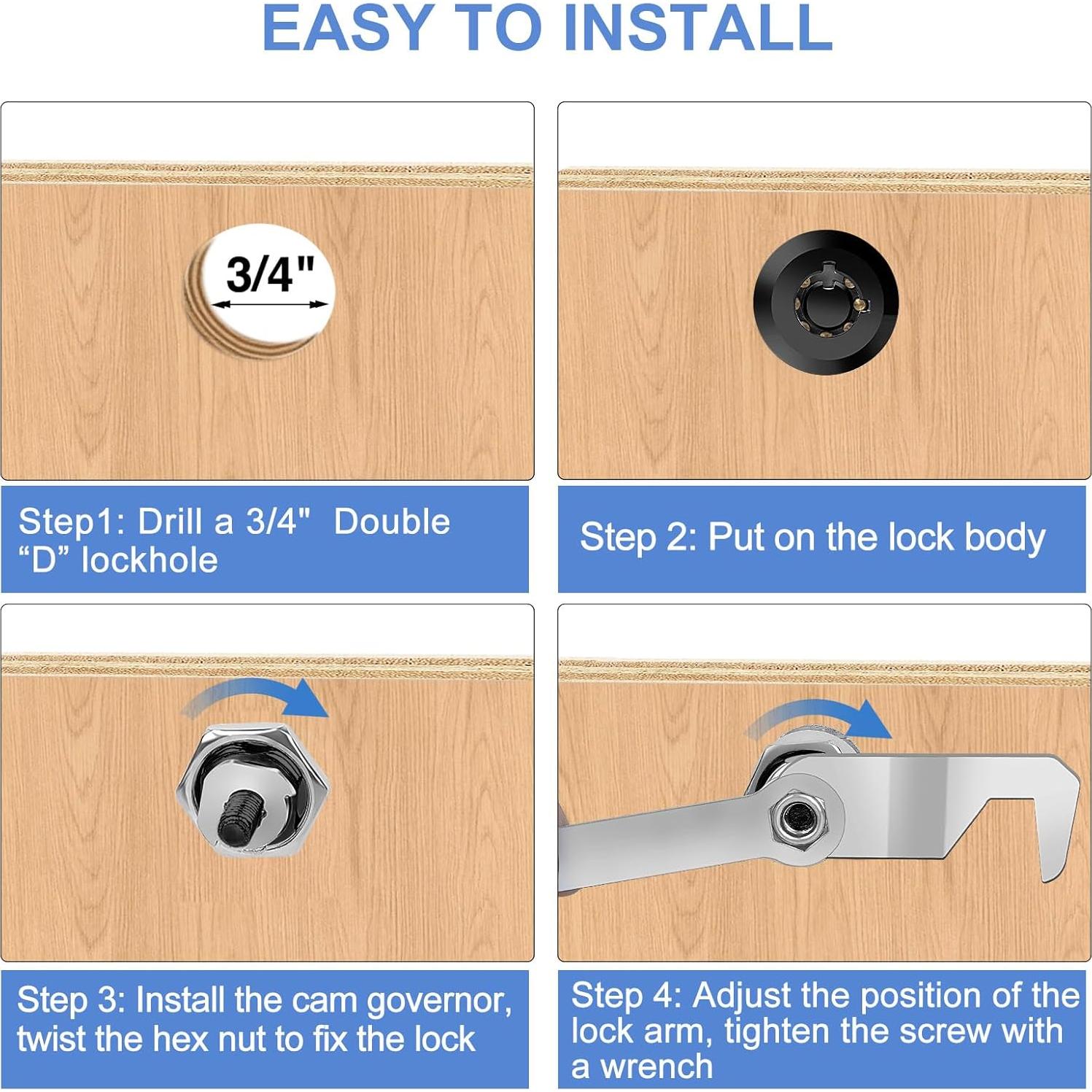 EASY TO INSTALL

3/4"

Step1: Drill a 3/4"  Double “D” lockhole

Step 2: Put on the lock body

Step 3: Install the cam governor, twist the hex nut to fix the lock

Step 4: Adjust the position of the lock arm, tighten the screw with a wrench