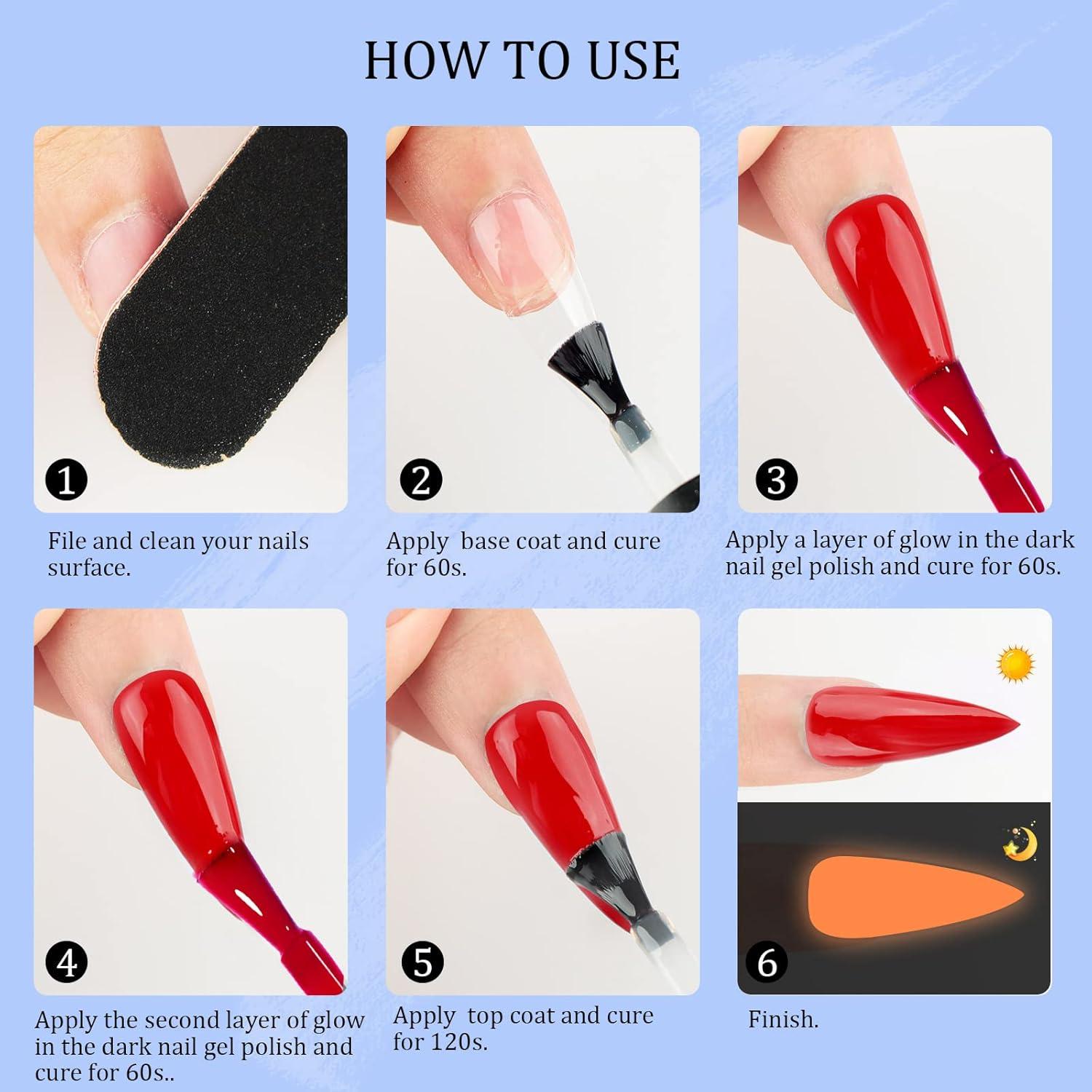 HOW TO USE

1

File and clean your nails surface.

2

Apply  base coat and cure for 60s.

3

Apply a layer of glow in the dark nail gel polish and cure for 60s.

4

Apply the second layer of glow in the dark nail gel polish and cure for 60s..

5

Apply  top coat and cure for 120s.

6

Finish.