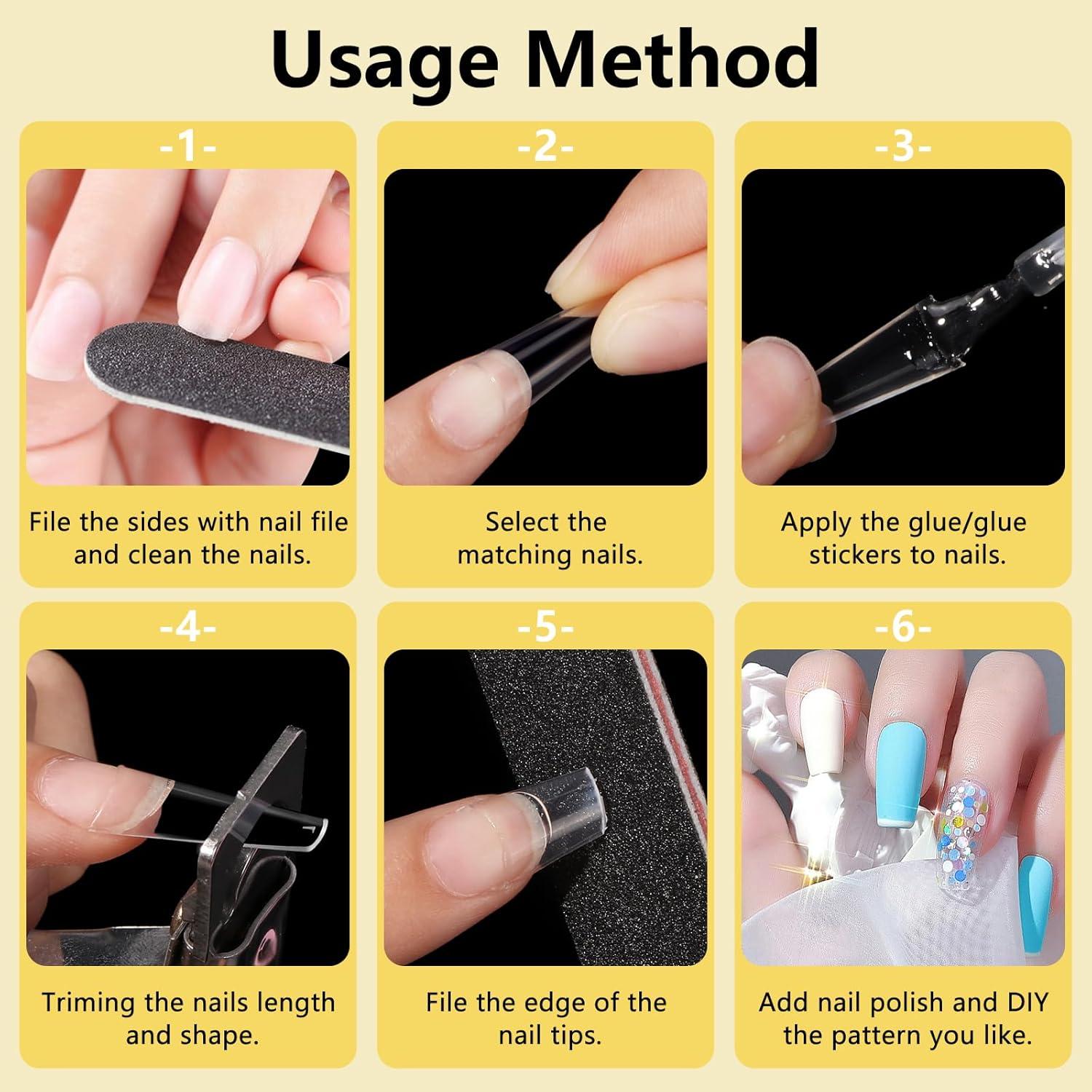 Usage Method

-1-

File the sides with nail file and clean the nails.

-2-

Select the matching nails.

-3-

Apply the glue/glue stickers to nails.

-4-

Triming the nails length and shape.

-5-

File the edge of the nail tips.

-6-

Add nail polish and DIY the pattern you like.