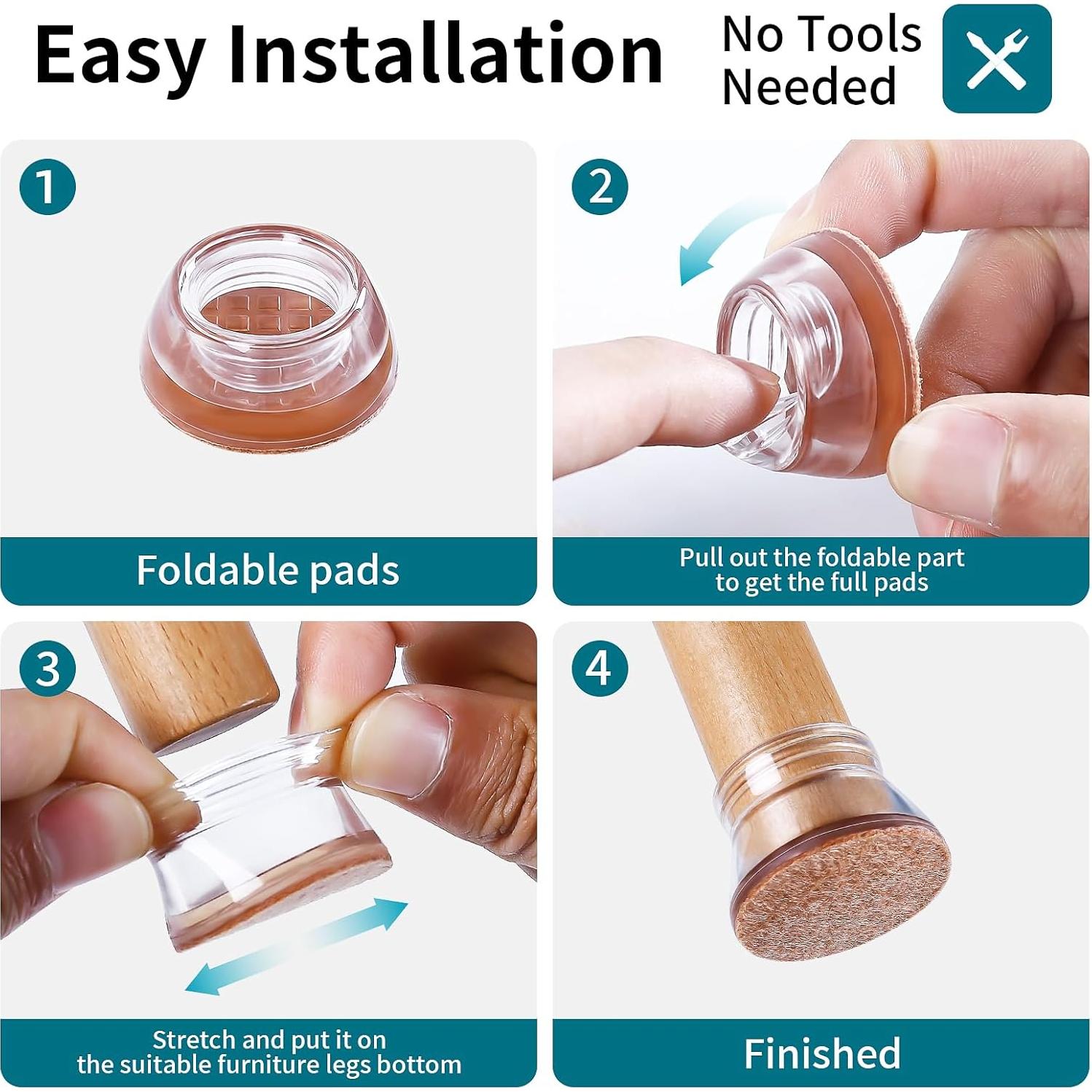 Easy Installation

No Tools Needed

1

Foldable pads

2

Pull out the foldable part to get the full pads

3

Stretch and put it on the suitable furniture legs bottom

4

Finished