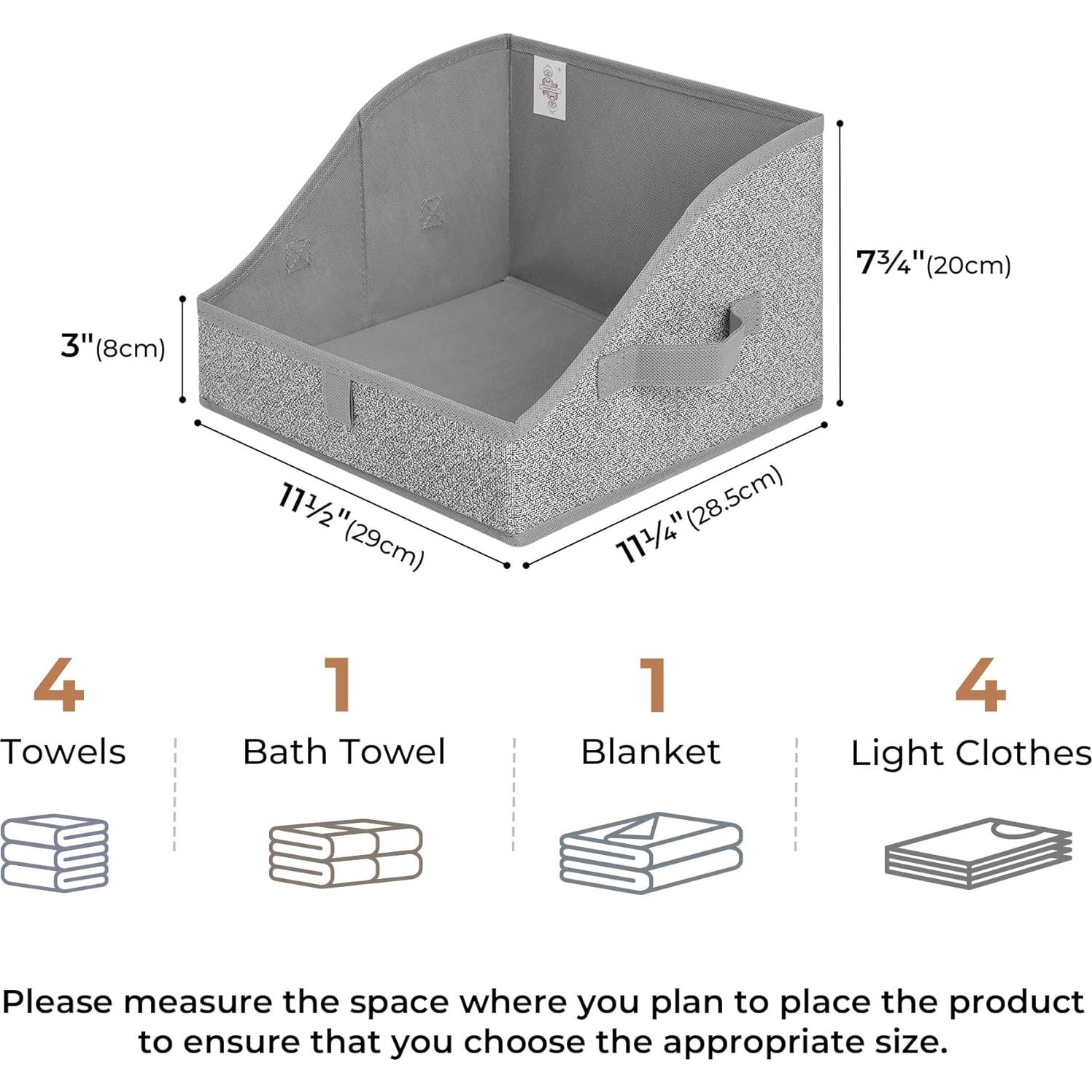 7¾"(20cm)

3"(8cm)

11½"(29cm)

11¼"(28.5cm)

4

Towels

1

Bath Towel

1

Blanket

4

Light Clothes

Please measure the space where you plan to place the product to ensure that you choose the appropriate size.