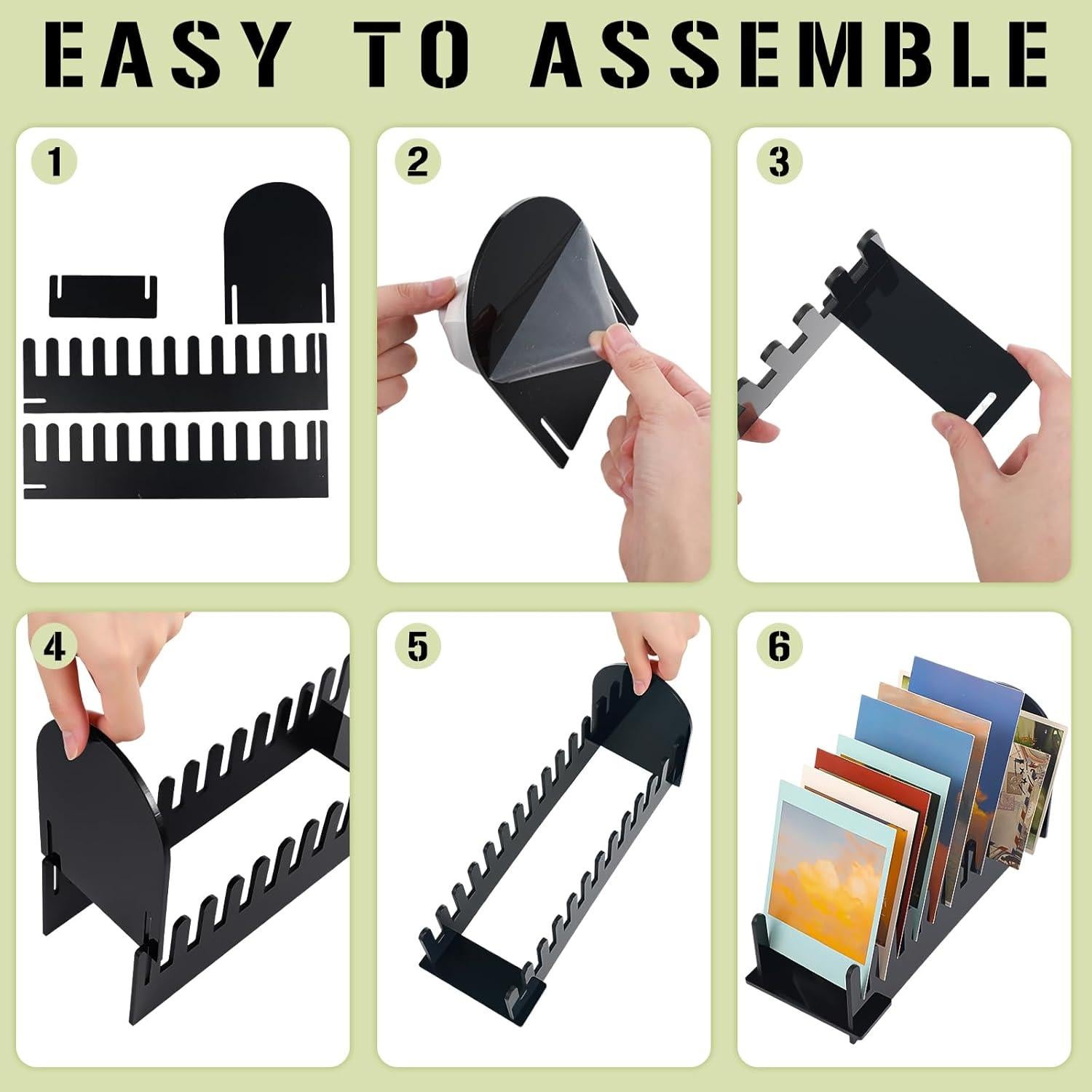 EASY TO ASSEMBLE

1

2

3

4

5

6