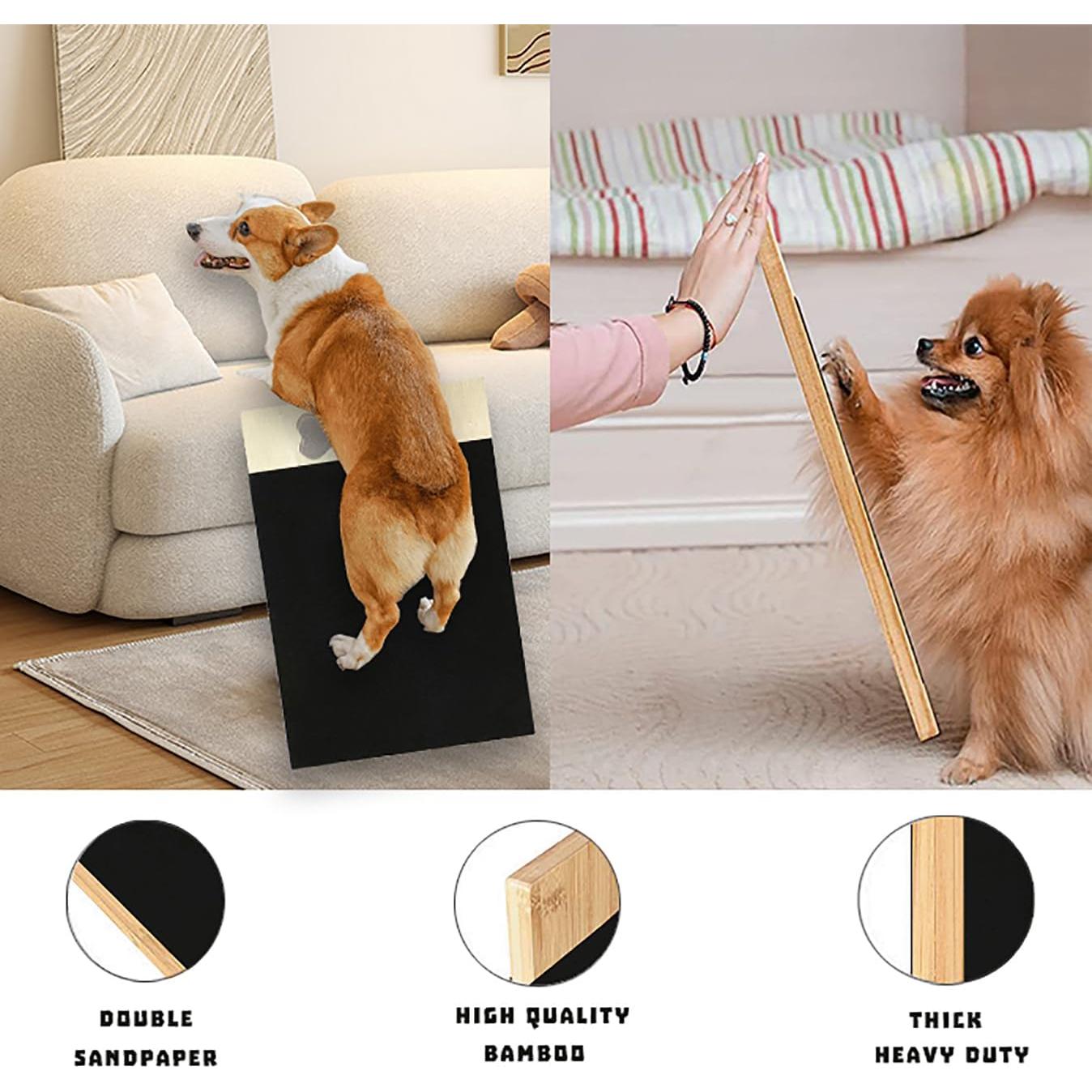 DOUBLE SANDPAPER

HIGH QUALITY BAMBOO

THICK HEAVY DUTY