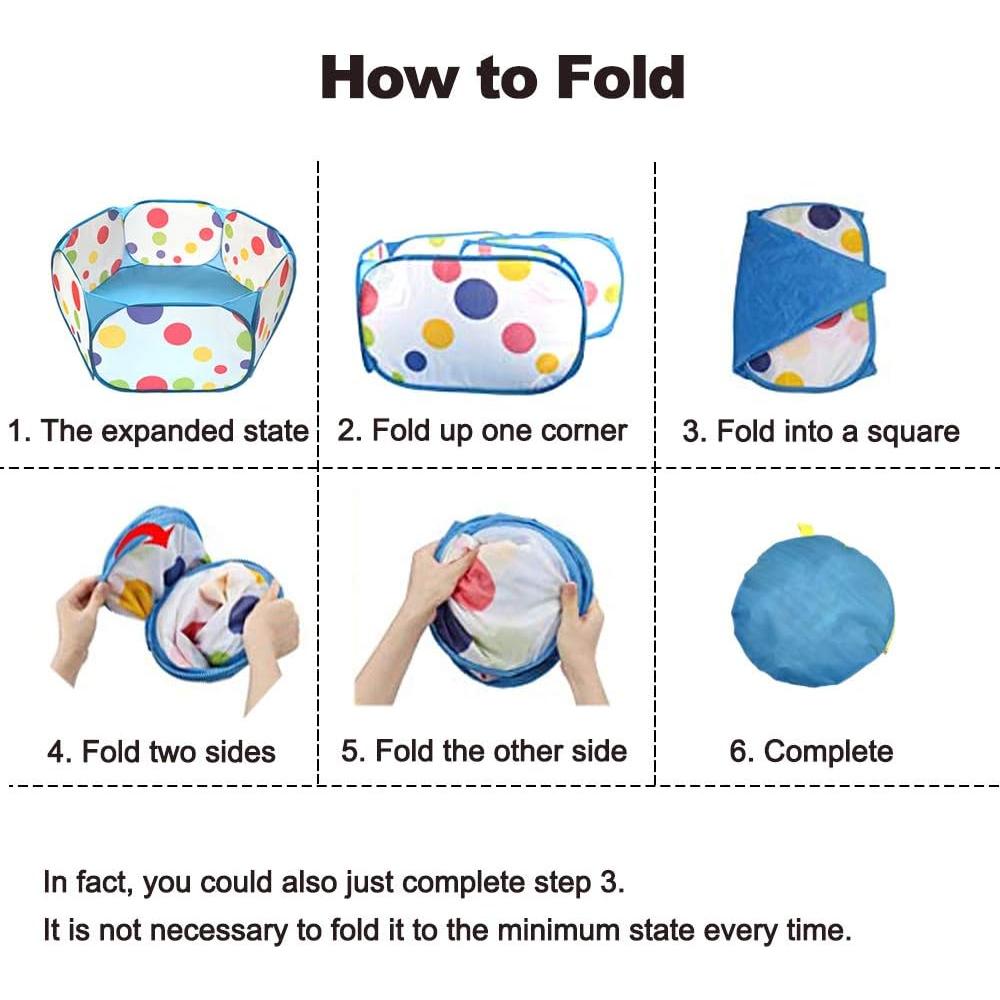 How to Fold

1. The expanded state

2. Fold up one corner

3. Fold into a square

4. Fold two sides

5. Fold the other side

6. Complete

In fact, you could also just complete step 3.
It is not necessary to fold it to the minimum state every time.