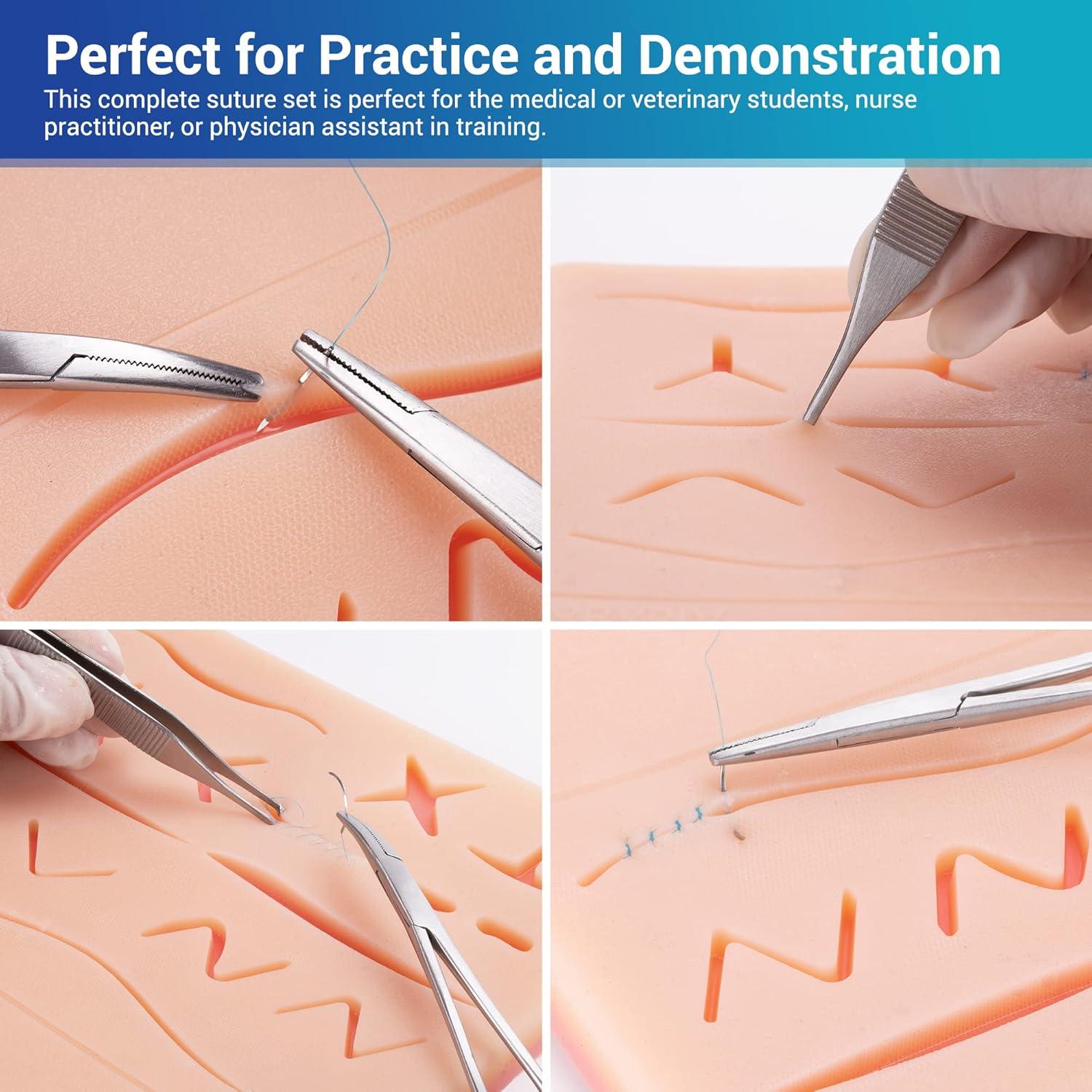 Perfect for Practice and Demonstration

This complete suture set is perfect for the medical or veterinary students, nurse practitioner, or physician assistant in training.