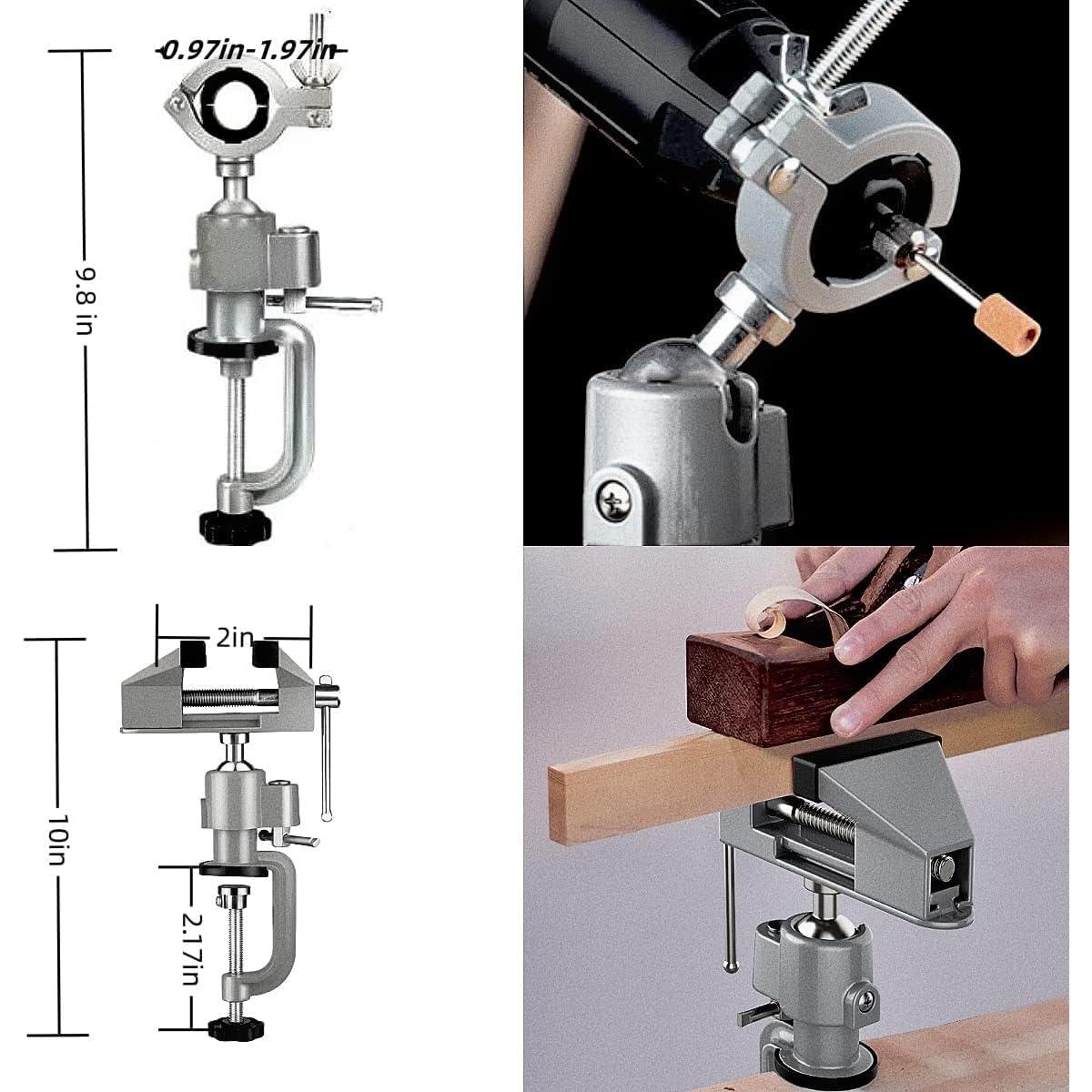 0.97in-1.97in

9.8 in

2in

10in

2.17in