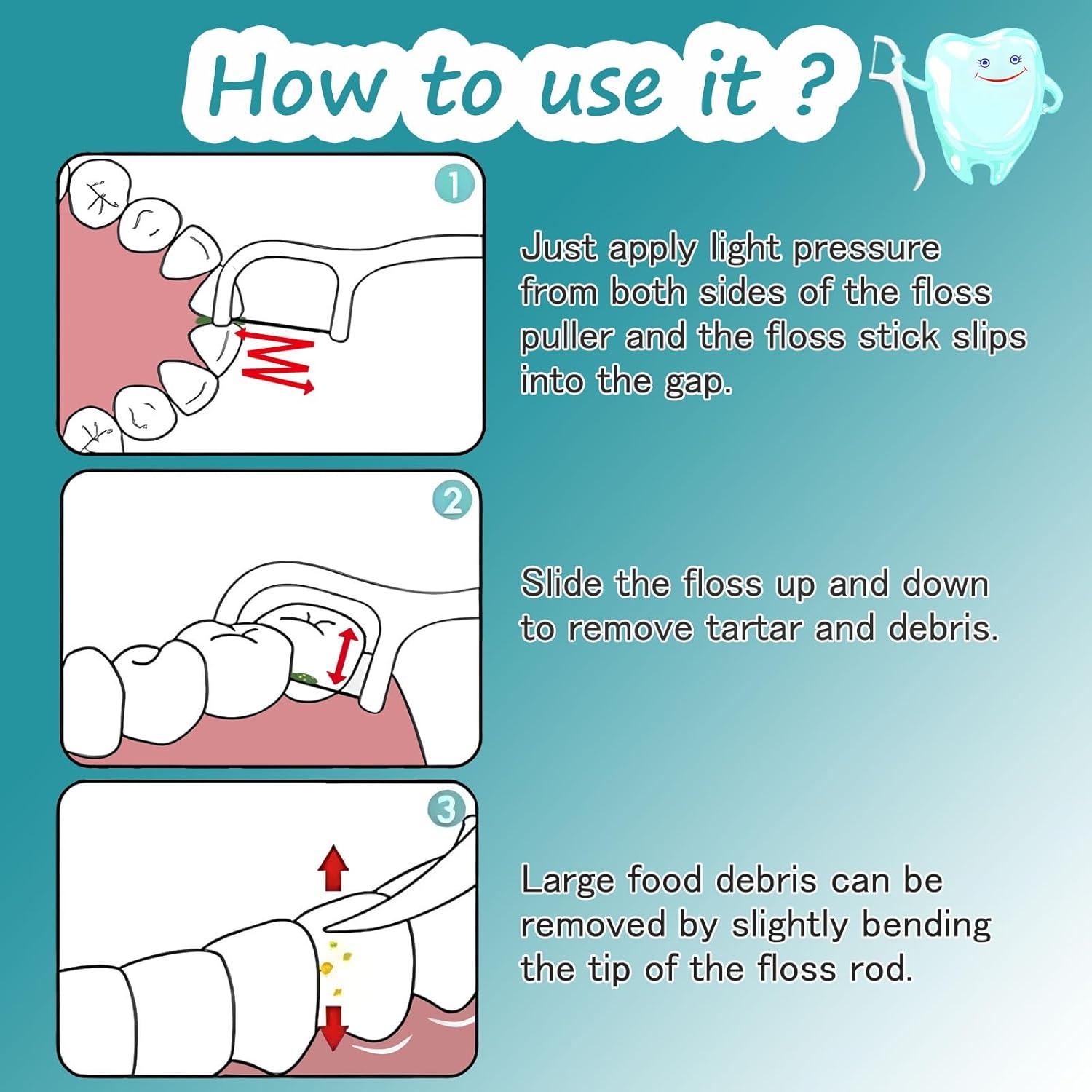 How to use it ?

1

Just apply light pressure from both sides of the floss puller and the floss stick slips into the gap.

2

Slide the floss up and down to remove tartar and debris.

3

Large food debris can be removed by slightly bending the tip of the floss rod.