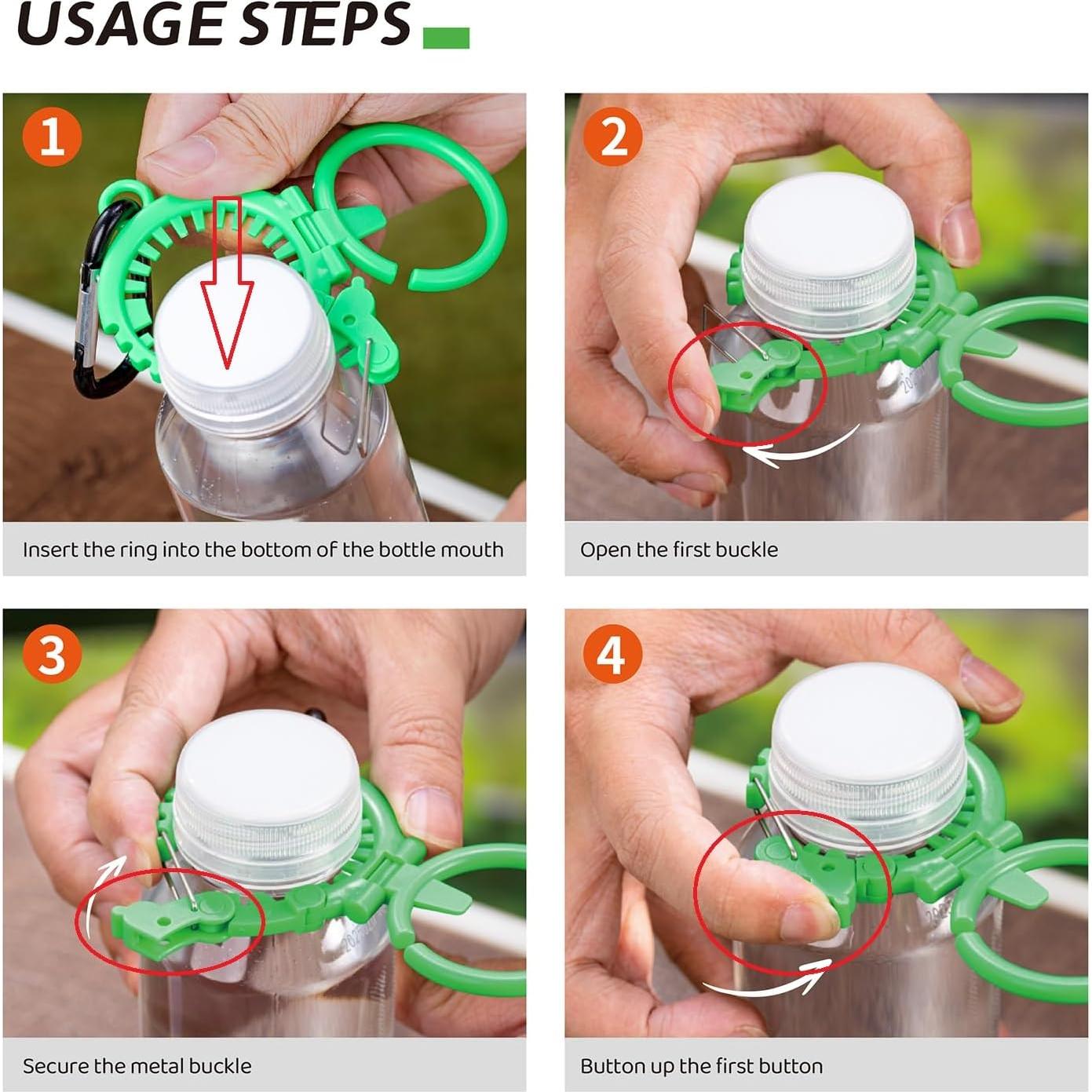 USAGE STEPS

1

Insert the ring into the bottom of the bottle mouth

2

Open the first buckle

3

Secure the metal buckle

4

Button up the first button