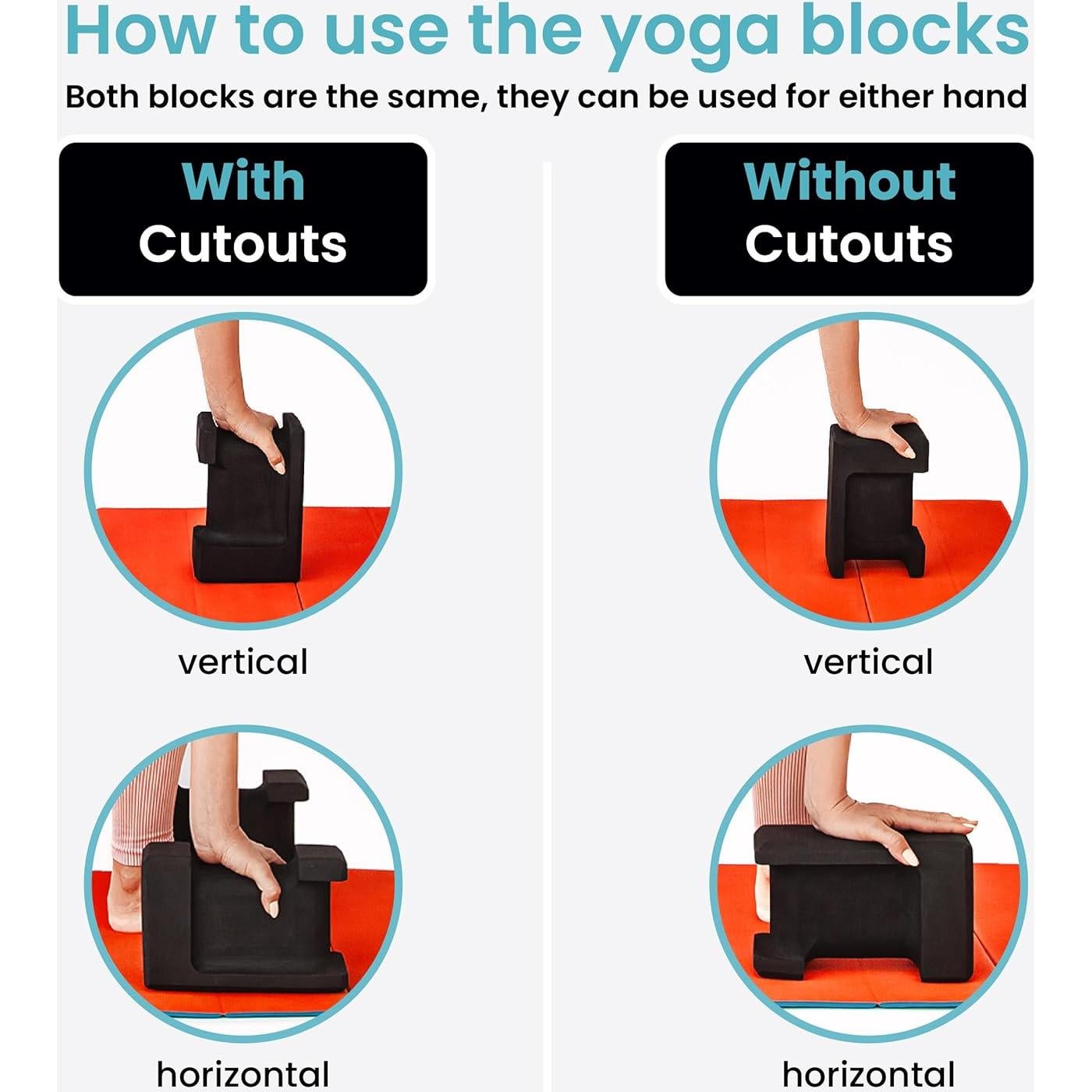 How to use the yoga blocks

Both blocks are the same, they can be used for either hand

With Cutouts

vertical

horizontal

Without Cutouts

vertical

horizontal