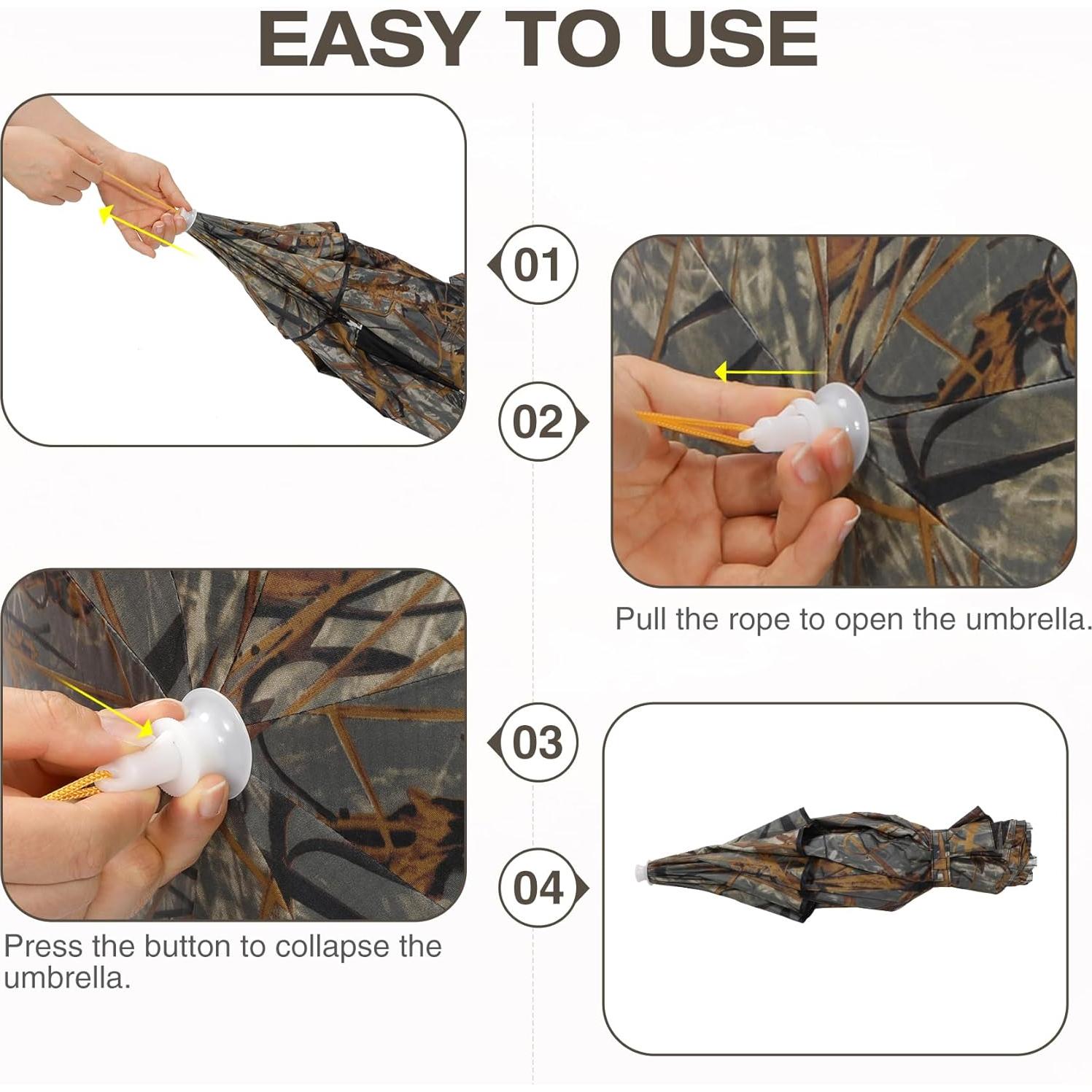 EASY TO USE

01

02

Pull the rope to open the umbrella.

03

04

Press the button to collapse the umbrella.