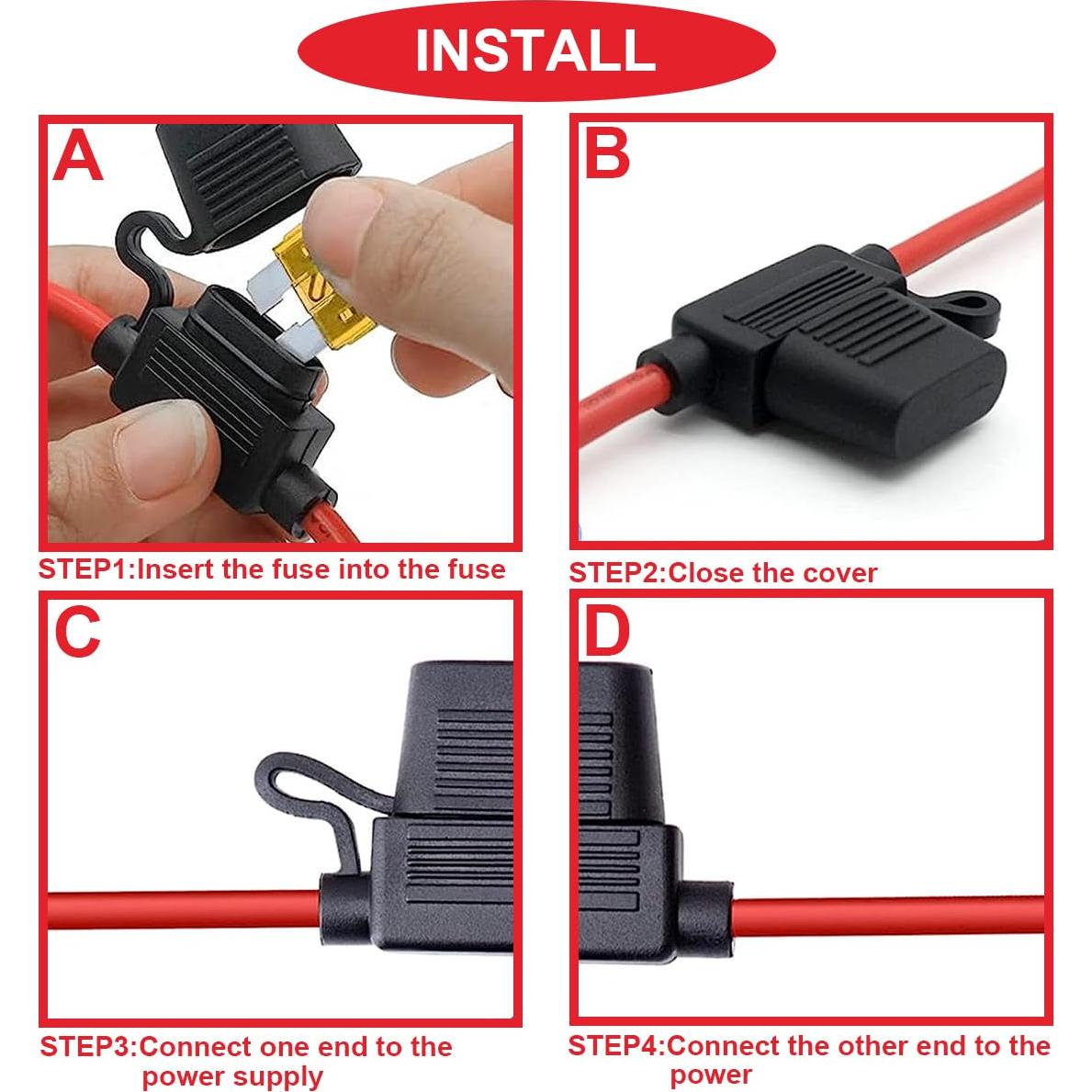 INSTALL

A

STEP1:Insert the fuse into the fuse

B

STEP2:Close the cover

C

STEP3:Connect one end to the power supply

D

STEP4:Connect the other end to the power