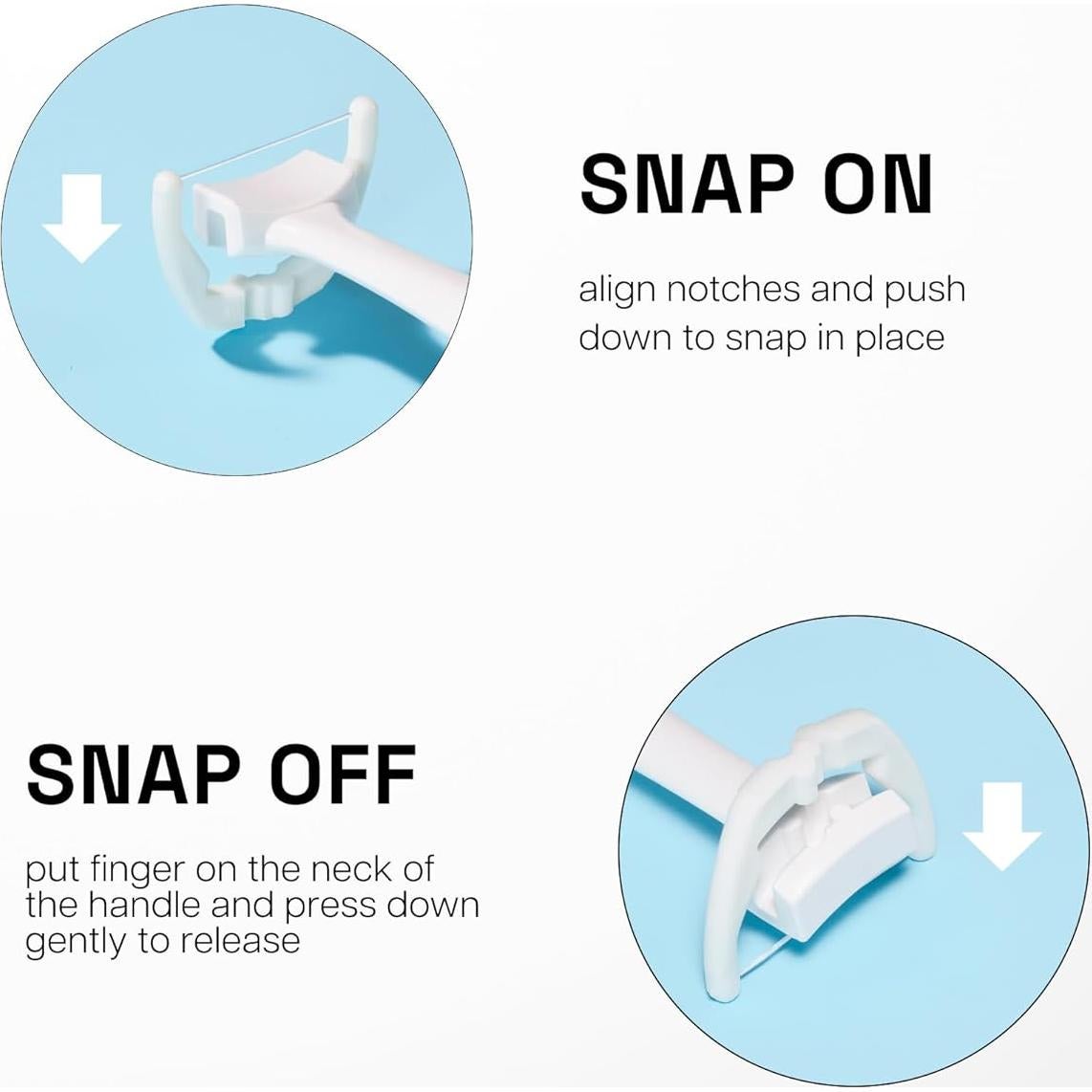 SNAP ON

align notches and push down to snap in place

SNAP OFF

put finger on the neck of the handle and press down gently to release