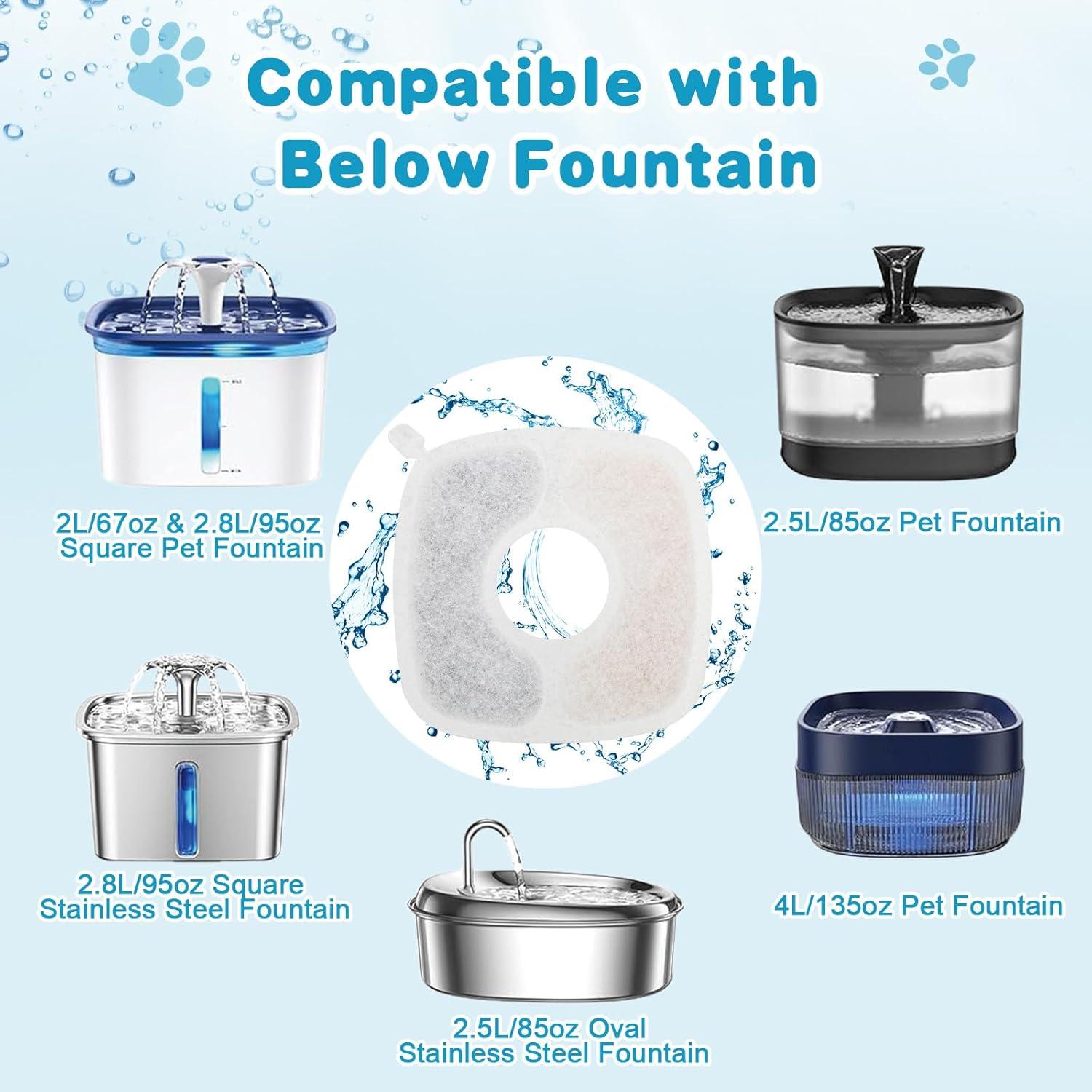 Compatible with Below Fountain

2L/67oz & 2.8L/95oz Square Pet Fountain

2.5L/85oz Pet Fountain

2.8L/95oz Square Stainless Steel Fountain

4L/135oz Pet Fountain

2.5L/85oz Oval Stainless Steel Fountain