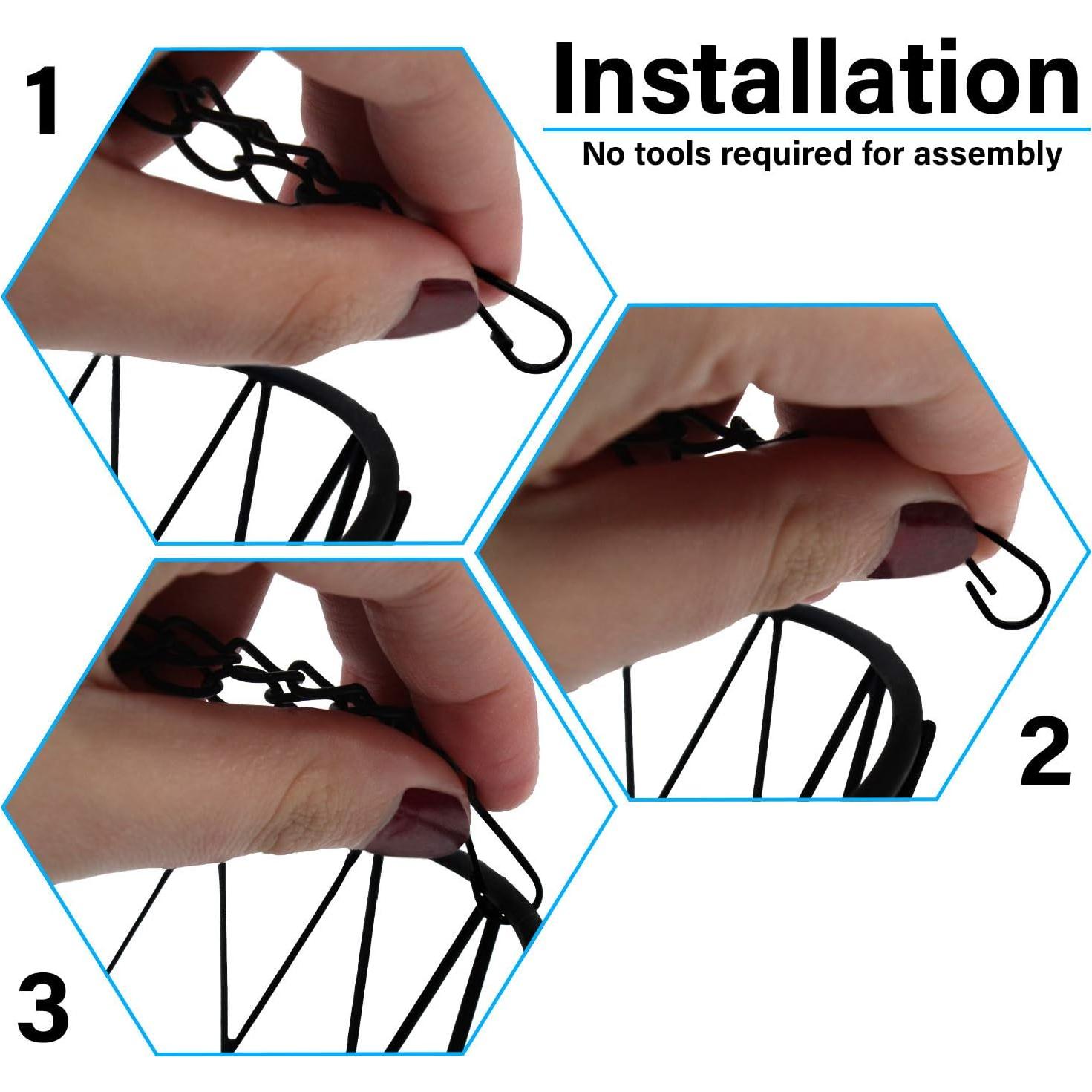 1

Installation

No tools required for assembly

2

3